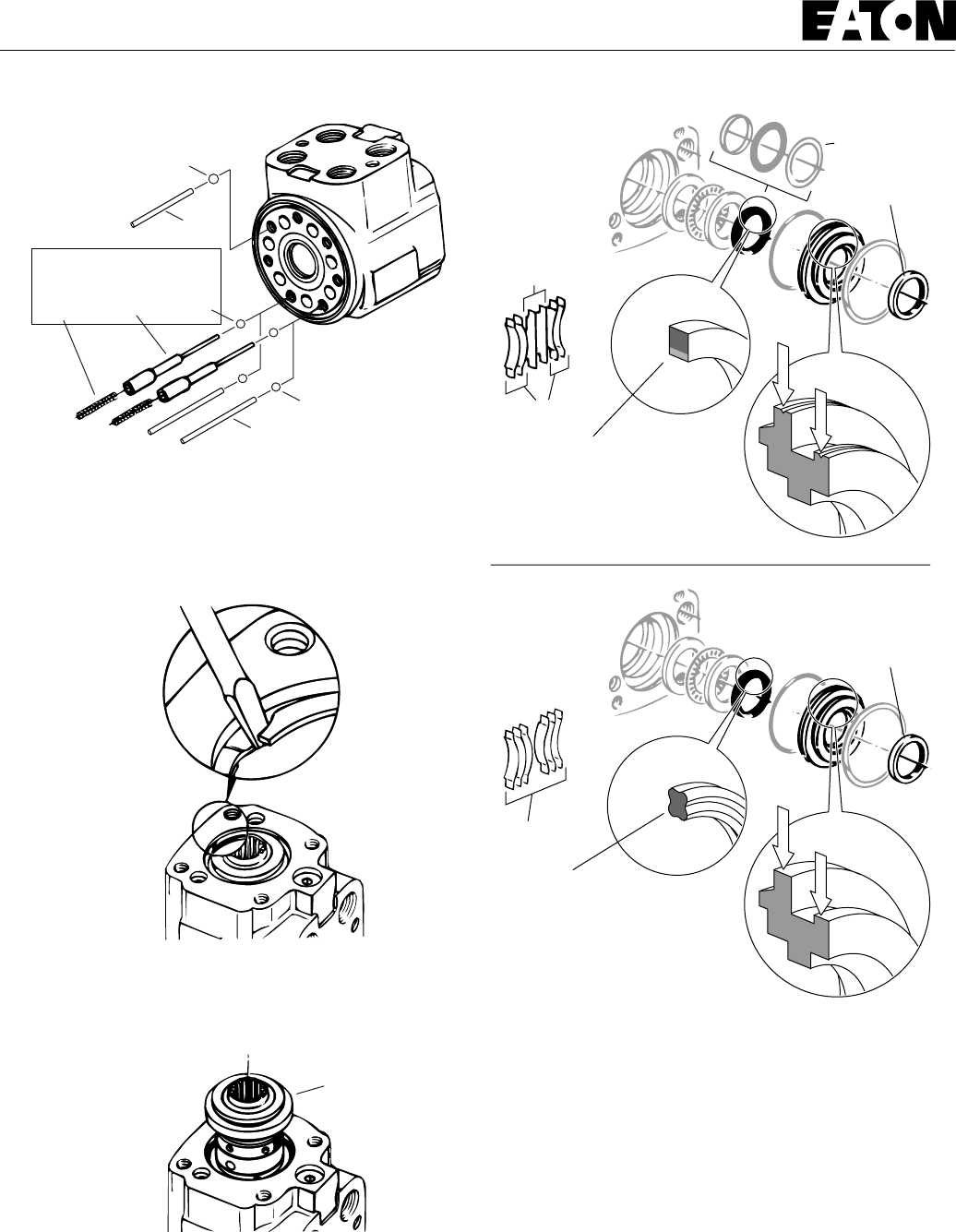 EATON