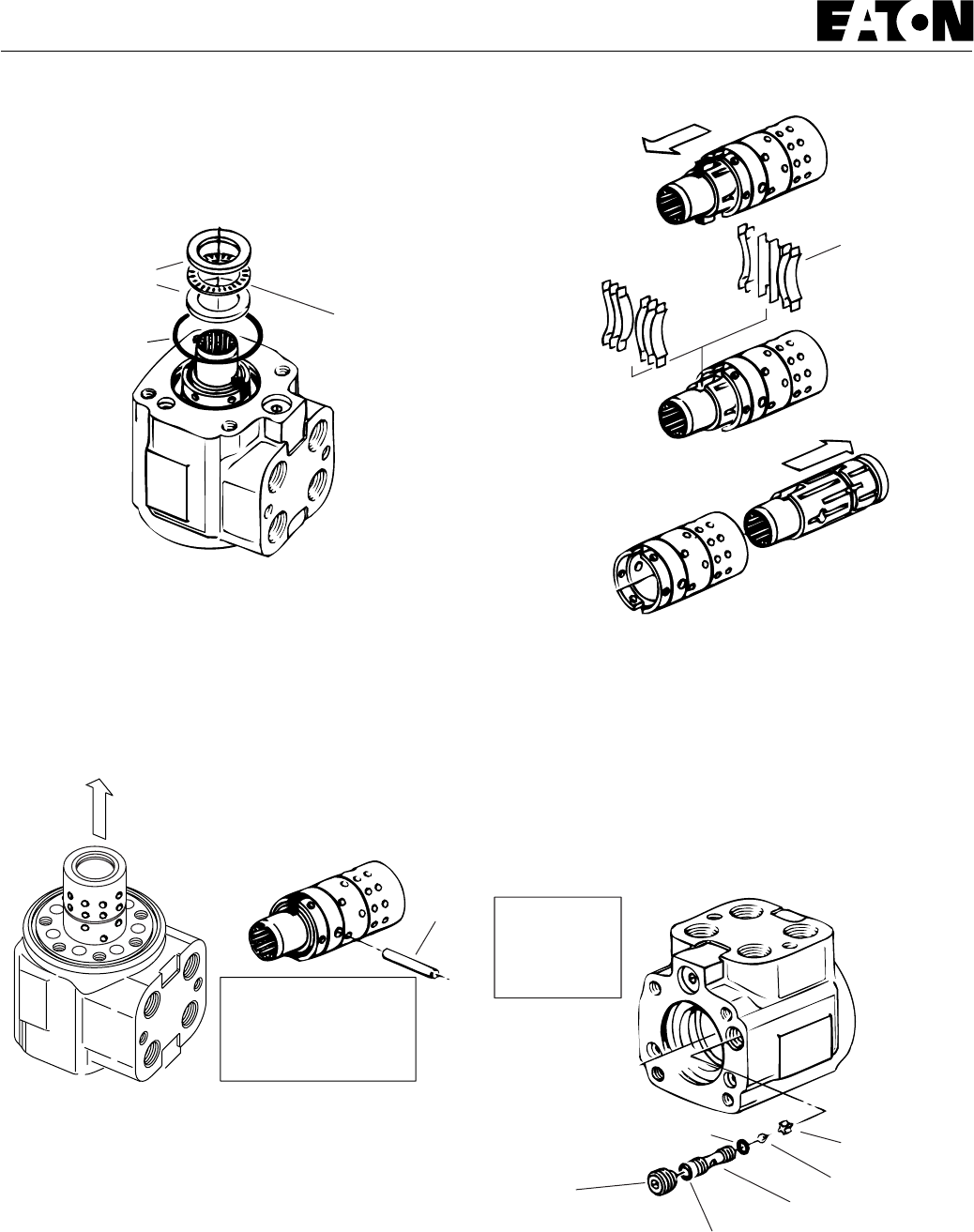 EATON