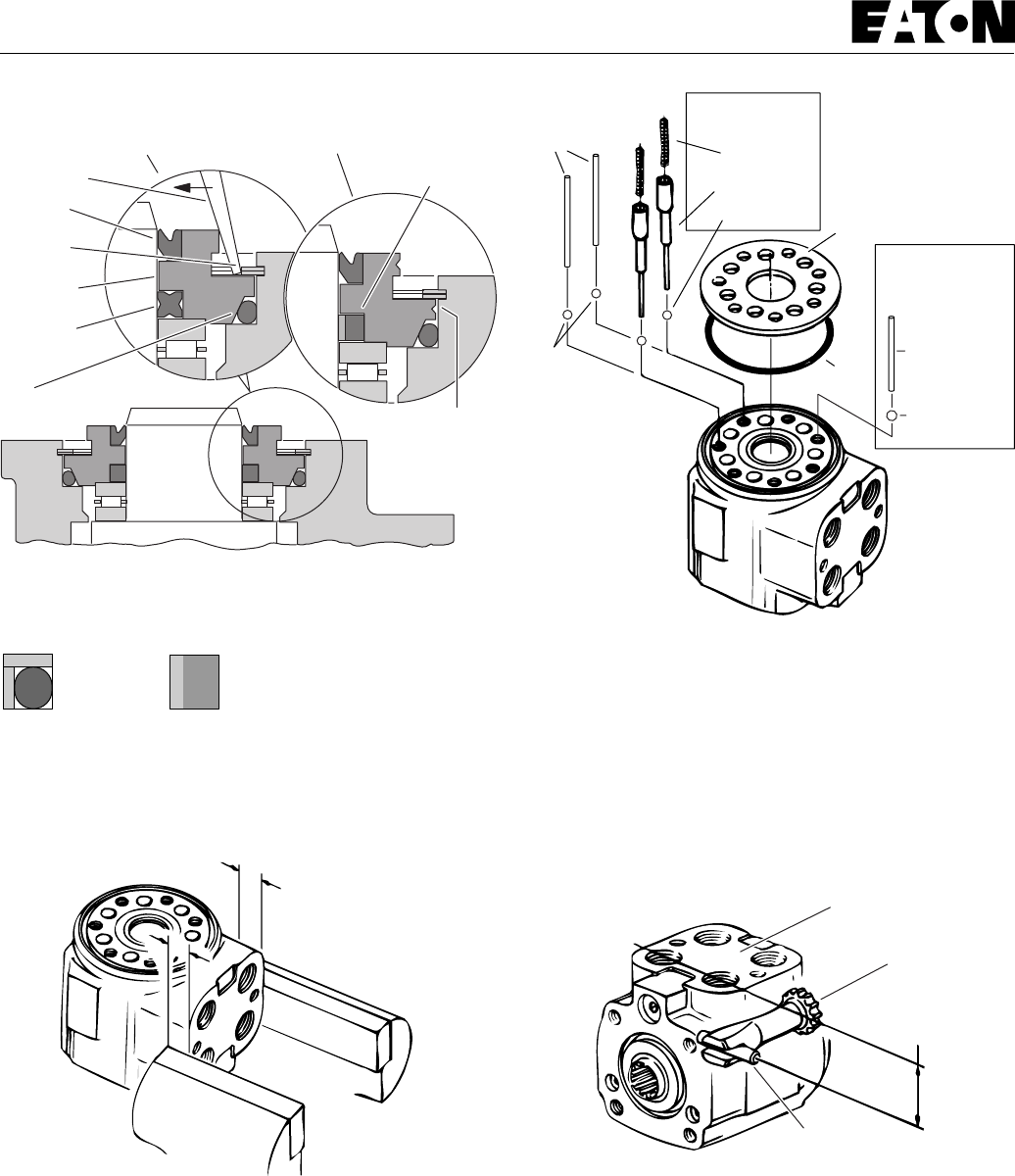 EATON