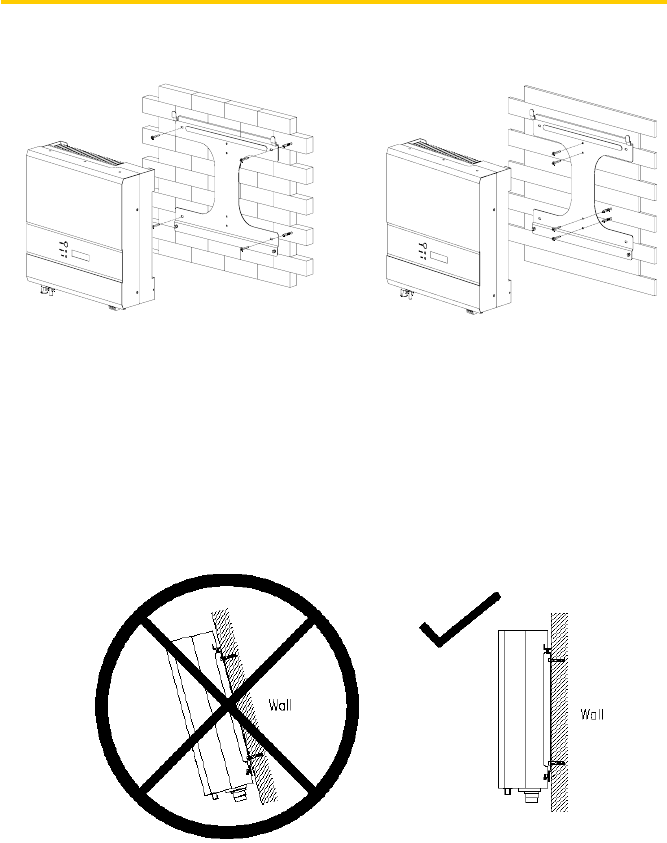 Wall

Wall