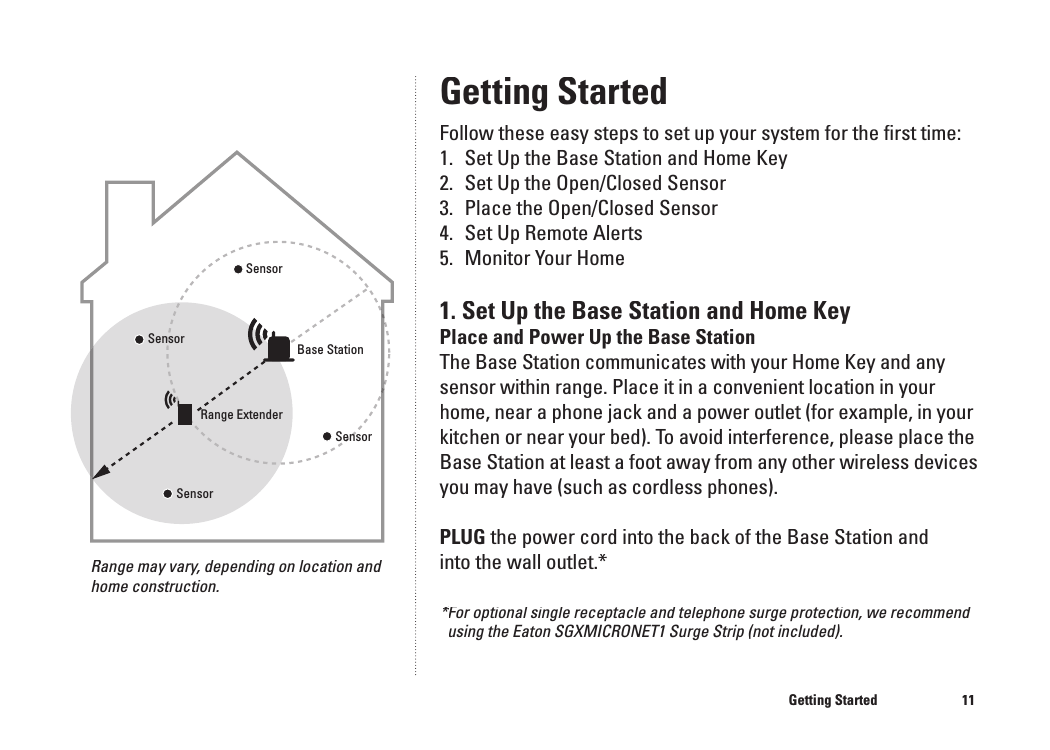 Sensor

Sensor

Base Station

Range Extender

Sensor

Sensor

Range may vary, depending on location and home construction.

Getting Started

Follow these easy steps to set up your system for the first time:
1. Set Up the Base Station and Home Key
2. Set Up the Open/Closed Sensor
3. Place the Open/Closed Sensor
4. Set Up Remote Alerts
5. Monitor Your Home

1. Set Up the Base Station and Home Key

Place and Power Up the Base Station

The Base Station communicates with your Home Key and any sensor within range. Place it in a convenient location in your home, near a phone jack and a power outlet (for example, in your kitchen or near your bed). To avoid interference, please place the Base Station at least a foot away from any other wireless devices you may have (such as cordless phones).

PLUG the power cord into the back of the Base Station and into the wall outlet.*

*For optional single receptacle and telephone surge protection, we recommend using the Eaton SGXMICRONET1 Surge Strip (not included).

Getting Started 11