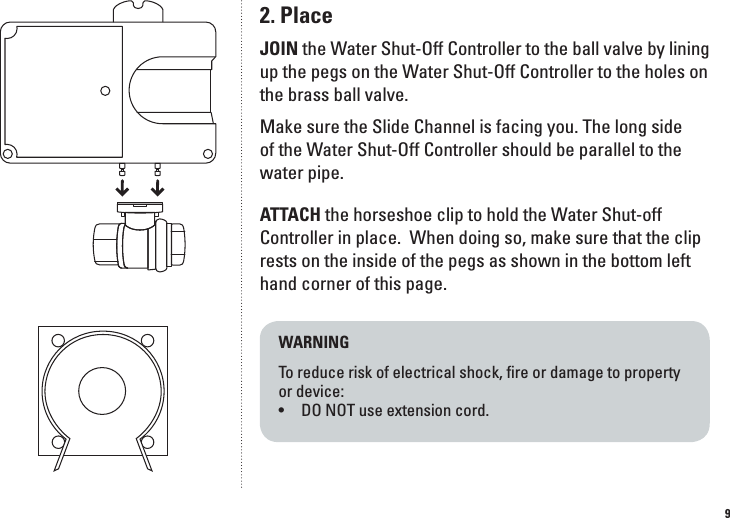 2. Place

JOIN the Water Shut-Off Controller to the ball valve by lining up the pegs on the Water Shut-Off Controller to the holes on the brass ball valve.

Make sure the Slide Channel is facing you. The long side of the Water Shut-Off Controller should be parallel to the water pipe.

ATTACH the horseshoe clip to hold the Water Shut-off Controller in place. When doing so, make sure that the clip rests on the inside of the pegs as shown in the bottom left hand corner of this page.

WARNING

To reduce risk of electrical shock, fire or damage to property or device:
• DO NOT use extension cord.

9