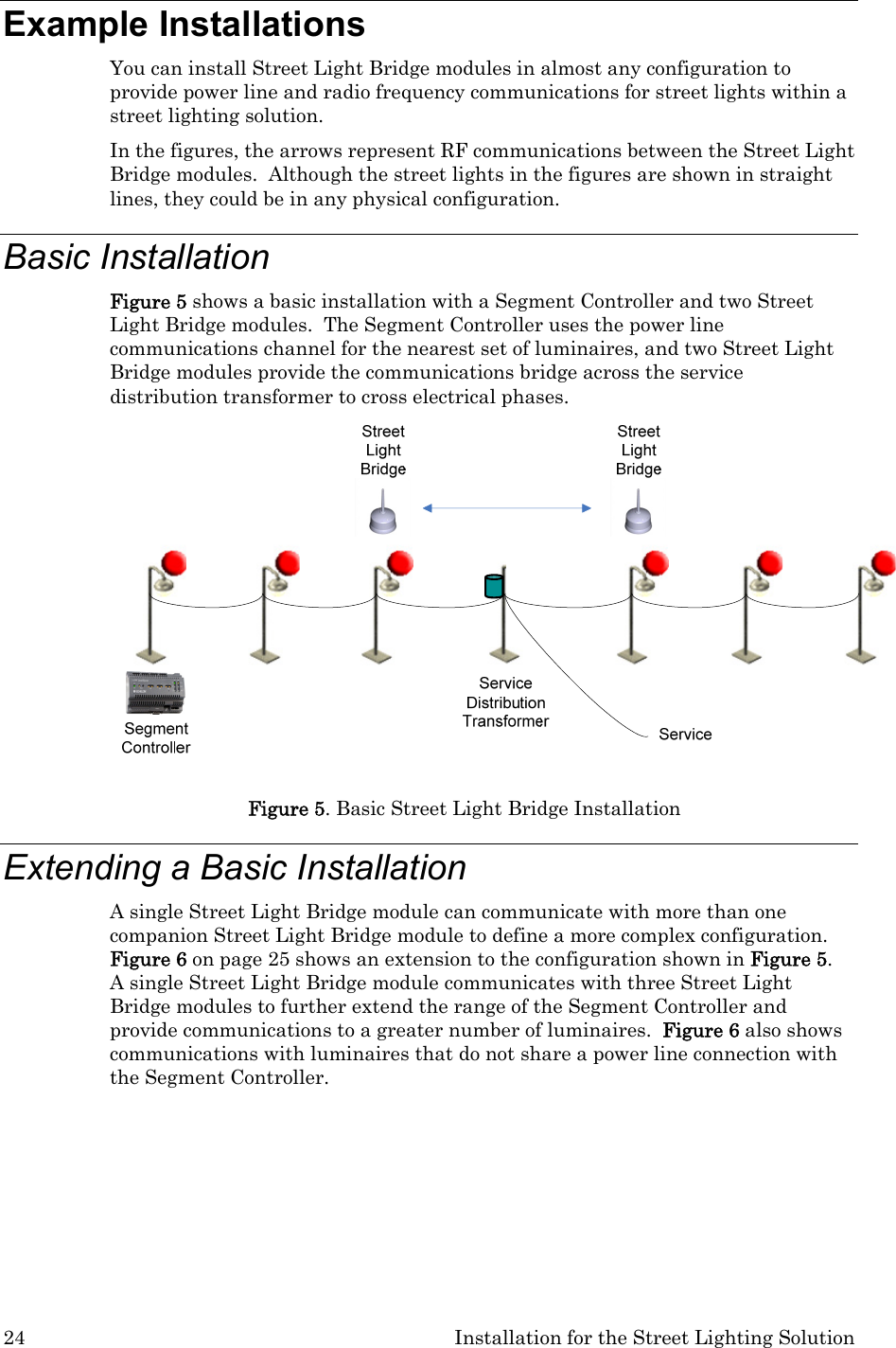 Example Installations

You can install Street Light Bridge modules in almost any configuration to provide power line and radio frequency communications for street lights within a street lighting solution.

In the figures, the arrows represent RF communications between the Street Light Bridge modules. Although the street lights in the figures are shown in straight lines, they could be in any physical configuration.

Basic Installation

Figure 5 shows a basic installation with a Segment Controller and two Street Light Bridge modules. The Segment Controller uses the power line communications channel for the nearest set of luminaires, and two Street Light Bridge modules provide the communications bridge across the service distribution transformer to cross electrical phases.

Street Light Bridge

Street Light Bridge

Segment Controller

Service Distribution Transformer

Service

Figure 5. Basic Street Light Bridge Installation

Extending a Basic Installation

A single Street Light Bridge module can communicate with more than one companion Street Light Bridge module to define a more complex configuration. Figure 6 on page 25 shows an extension to the configuration shown in Figure 5. A single Street Light Bridge module communicates with three Street Light Bridge modules to further extend the range of the Segment Controller and provide communications to a greater number of luminaires. Figure 6 also shows communications with luminaires that do not share a power line connection with the Segment Controller.

24

Installation for the Street Lighting Solution