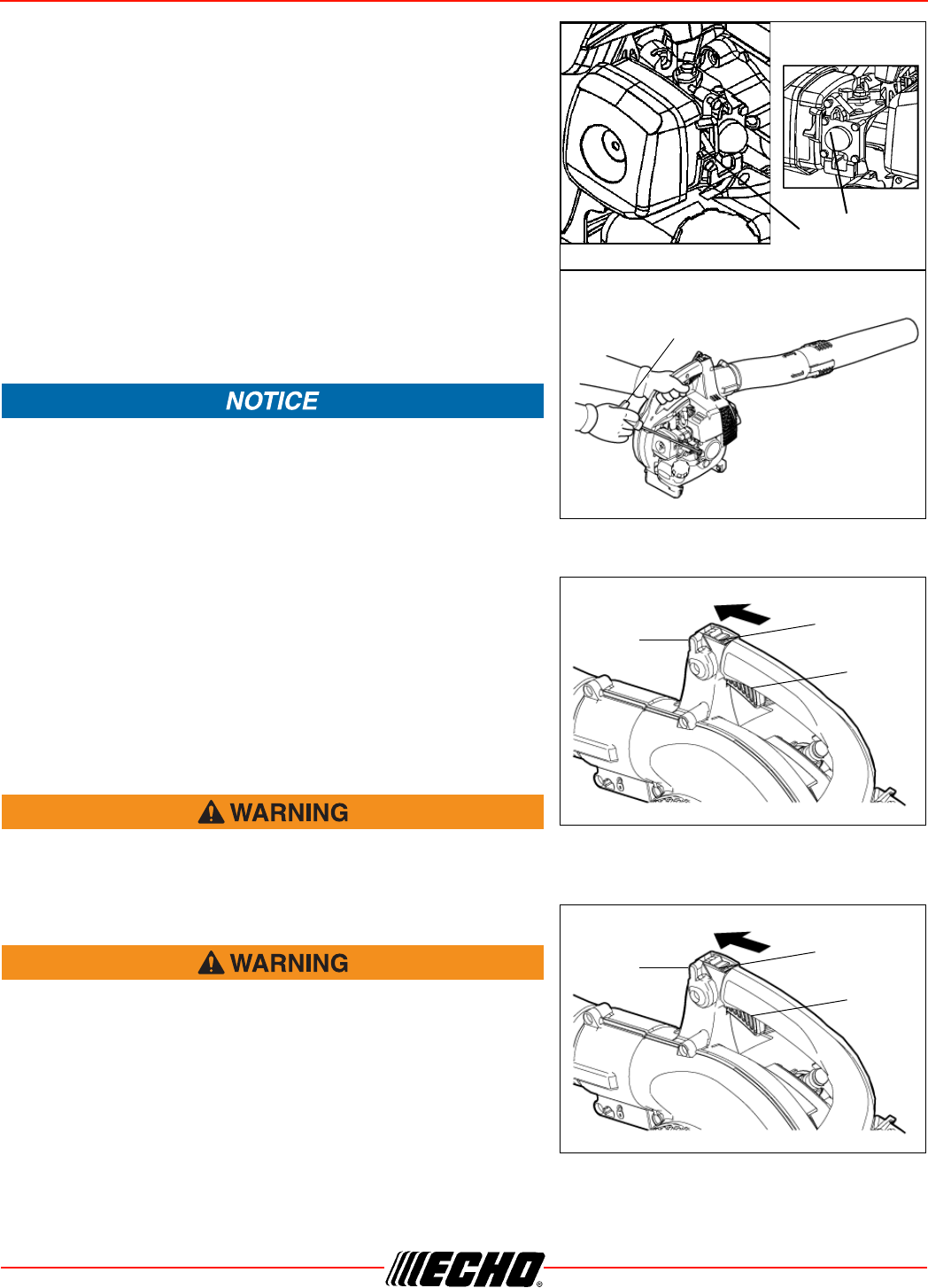 NOTICE

WARNING

WARNING

ECHO®