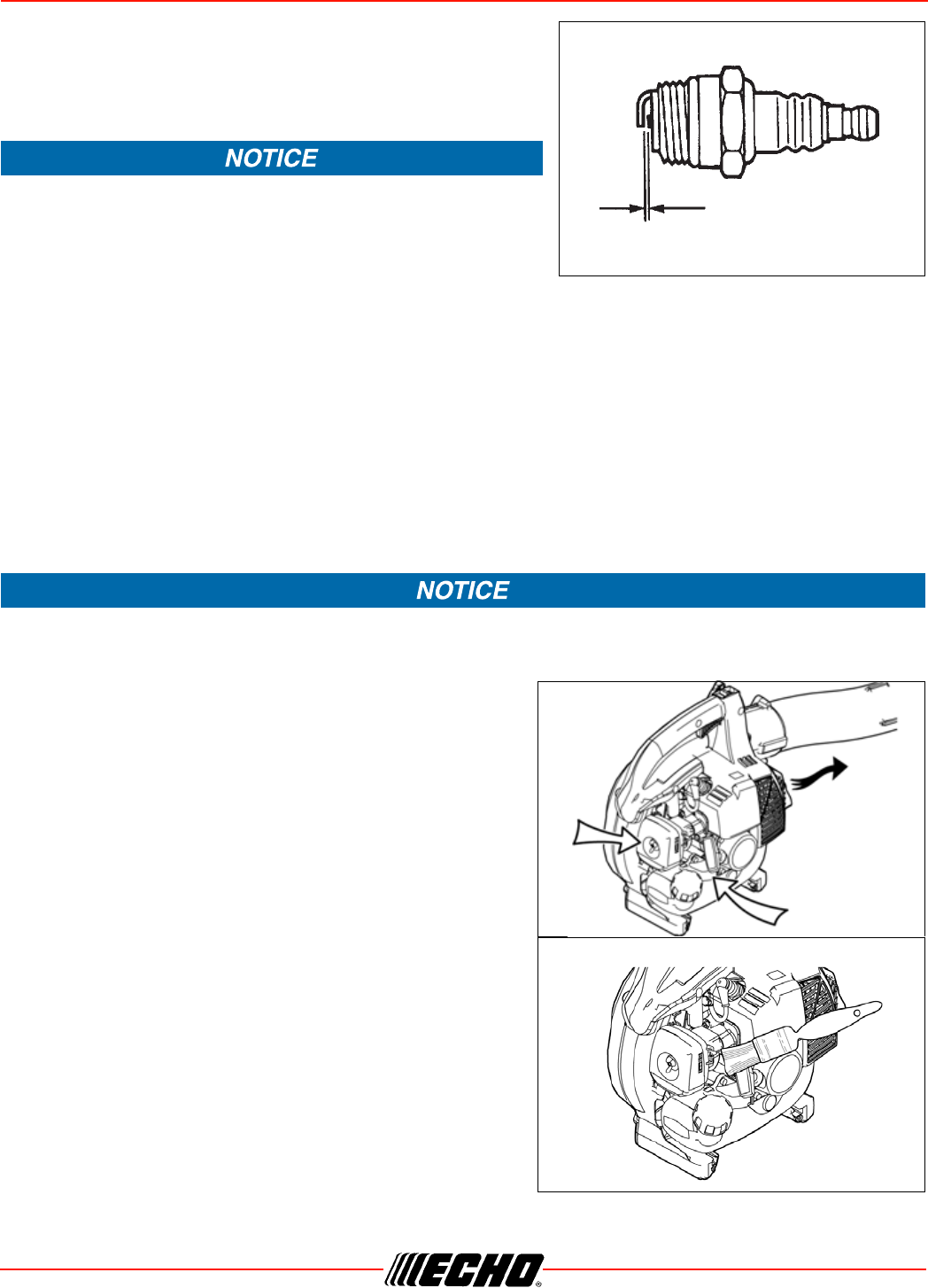 NOTICE

NOTICE

ECHO®