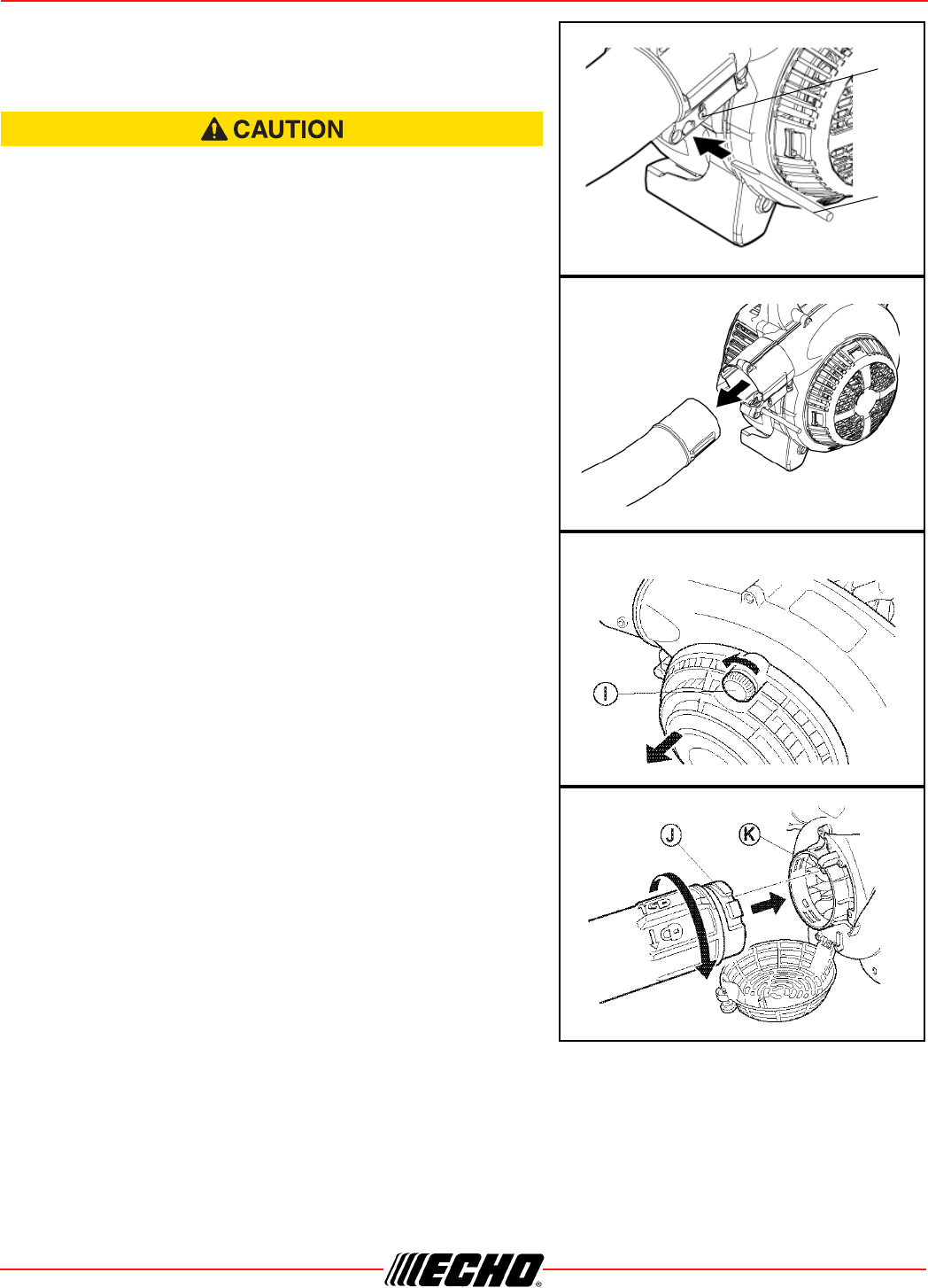 CAUTION

I

J

K

ECHO