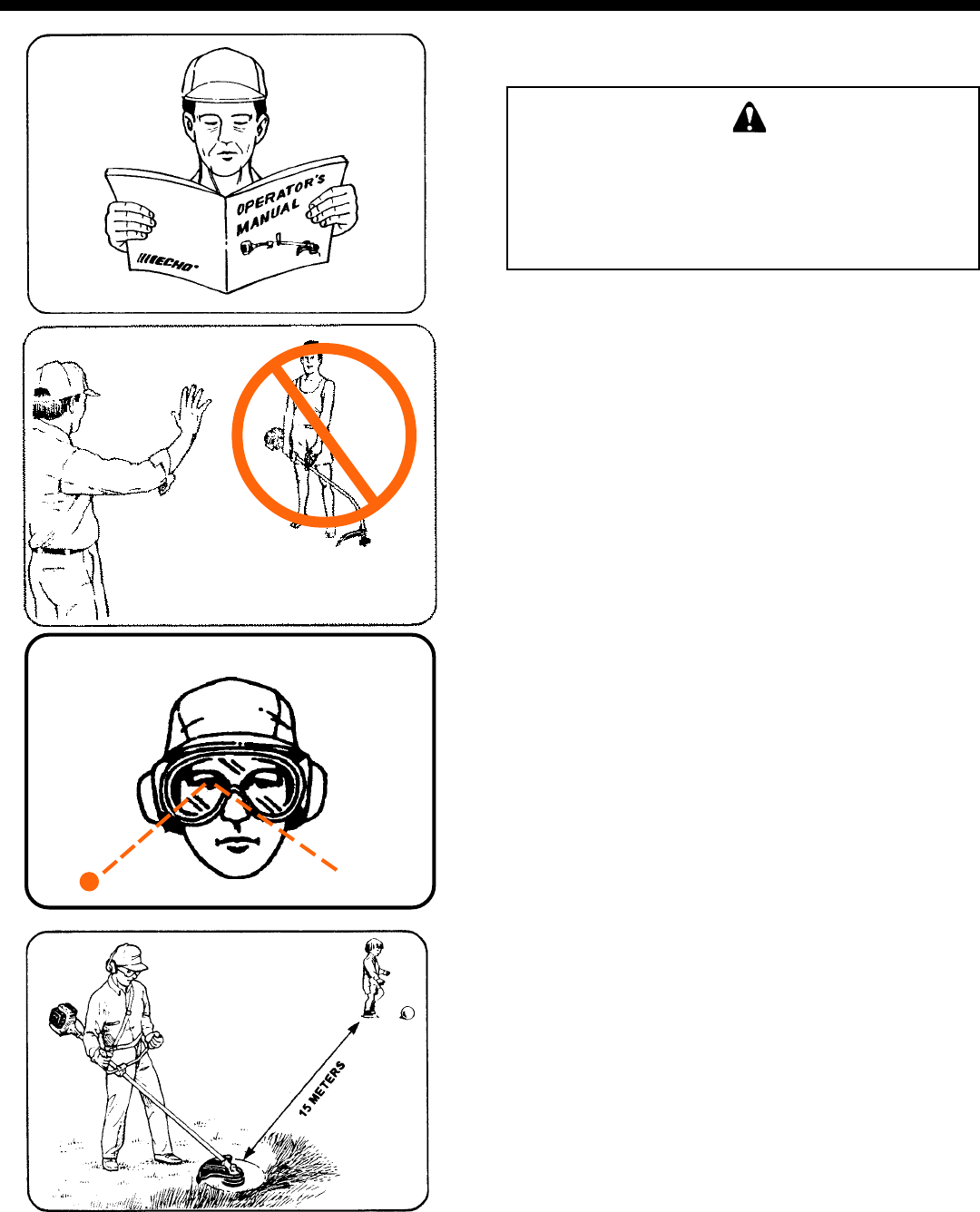 OPERATOR'S MANUAL

ECHO

15 METERS