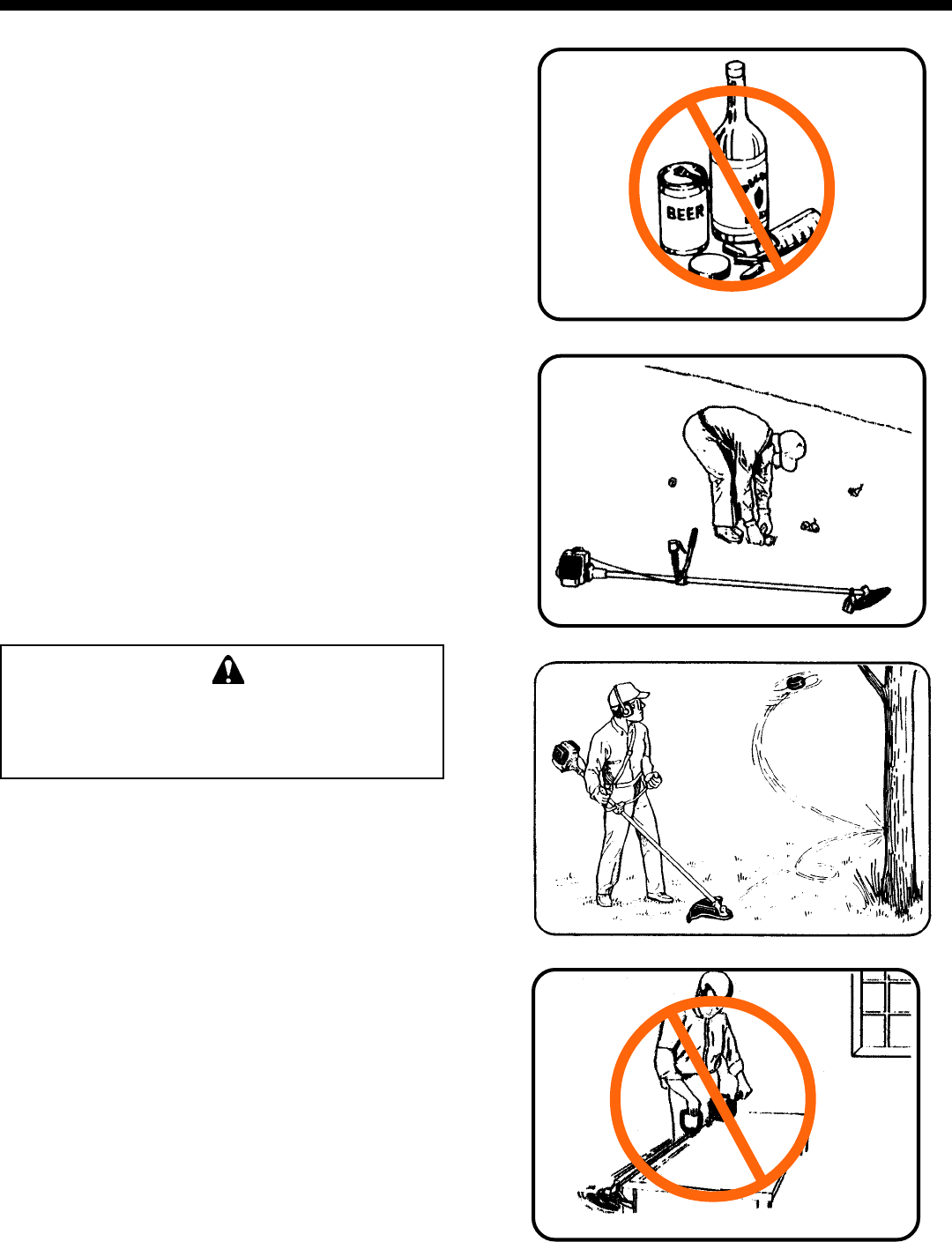 BEER