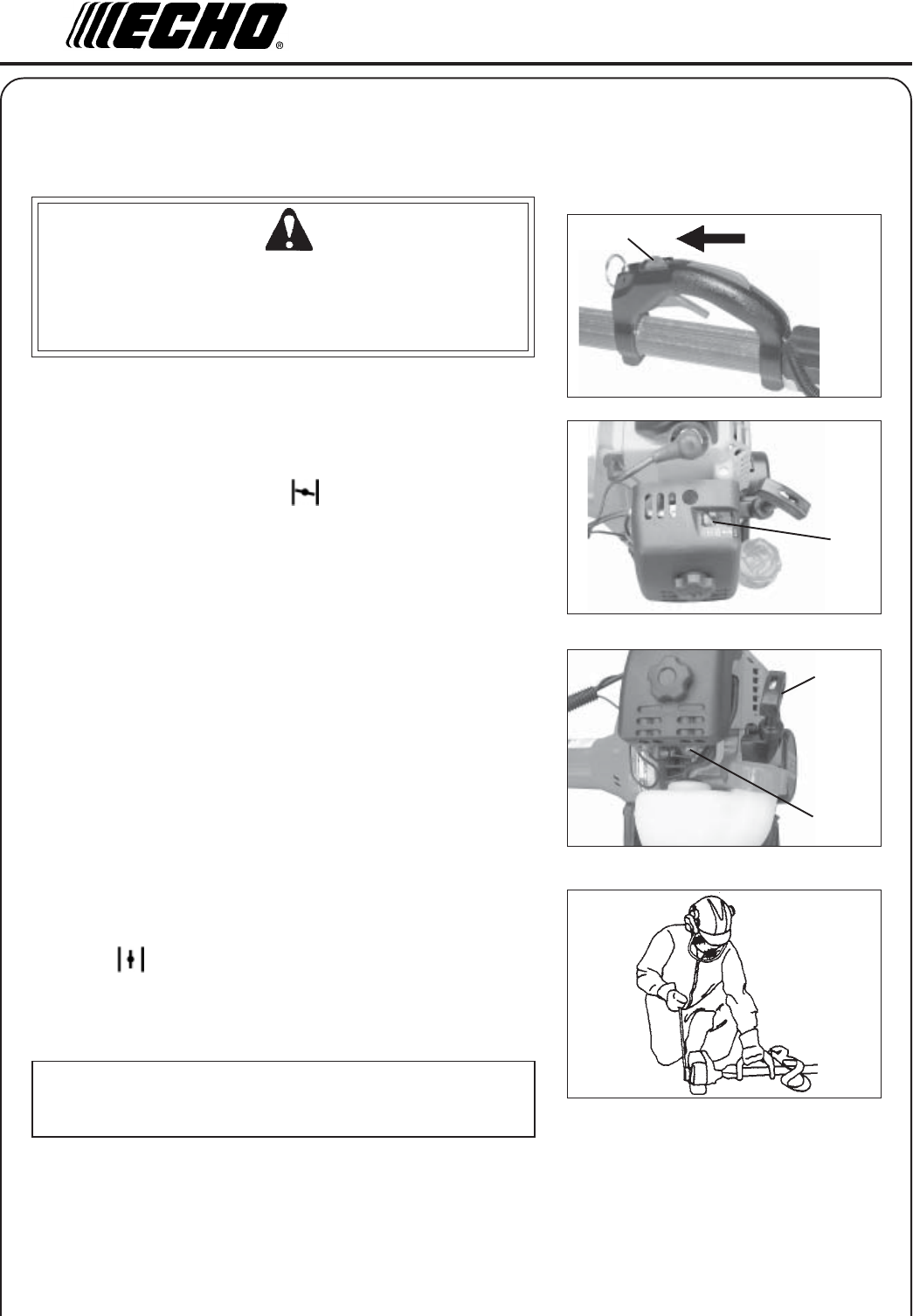 ECHO®