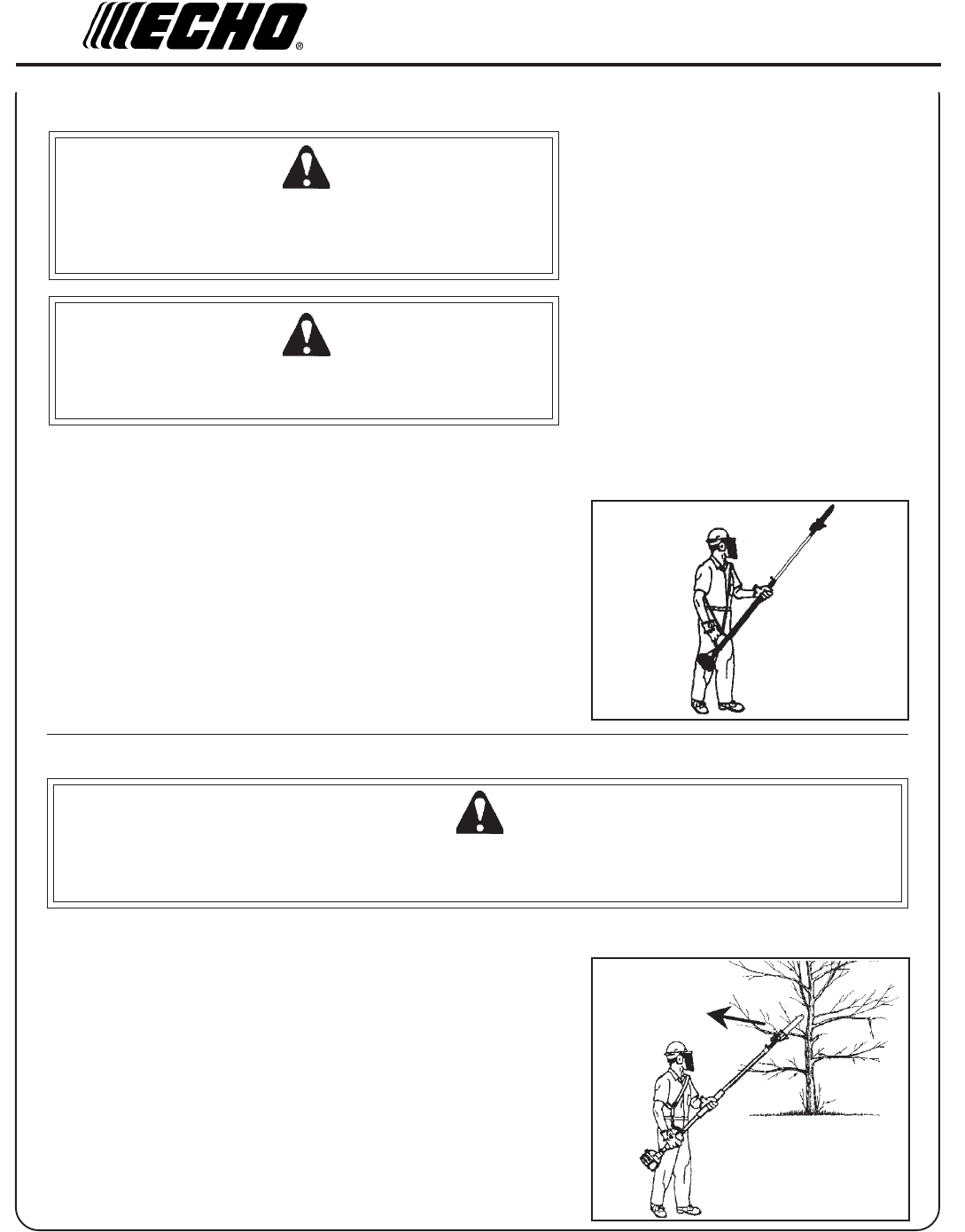 ECHO®