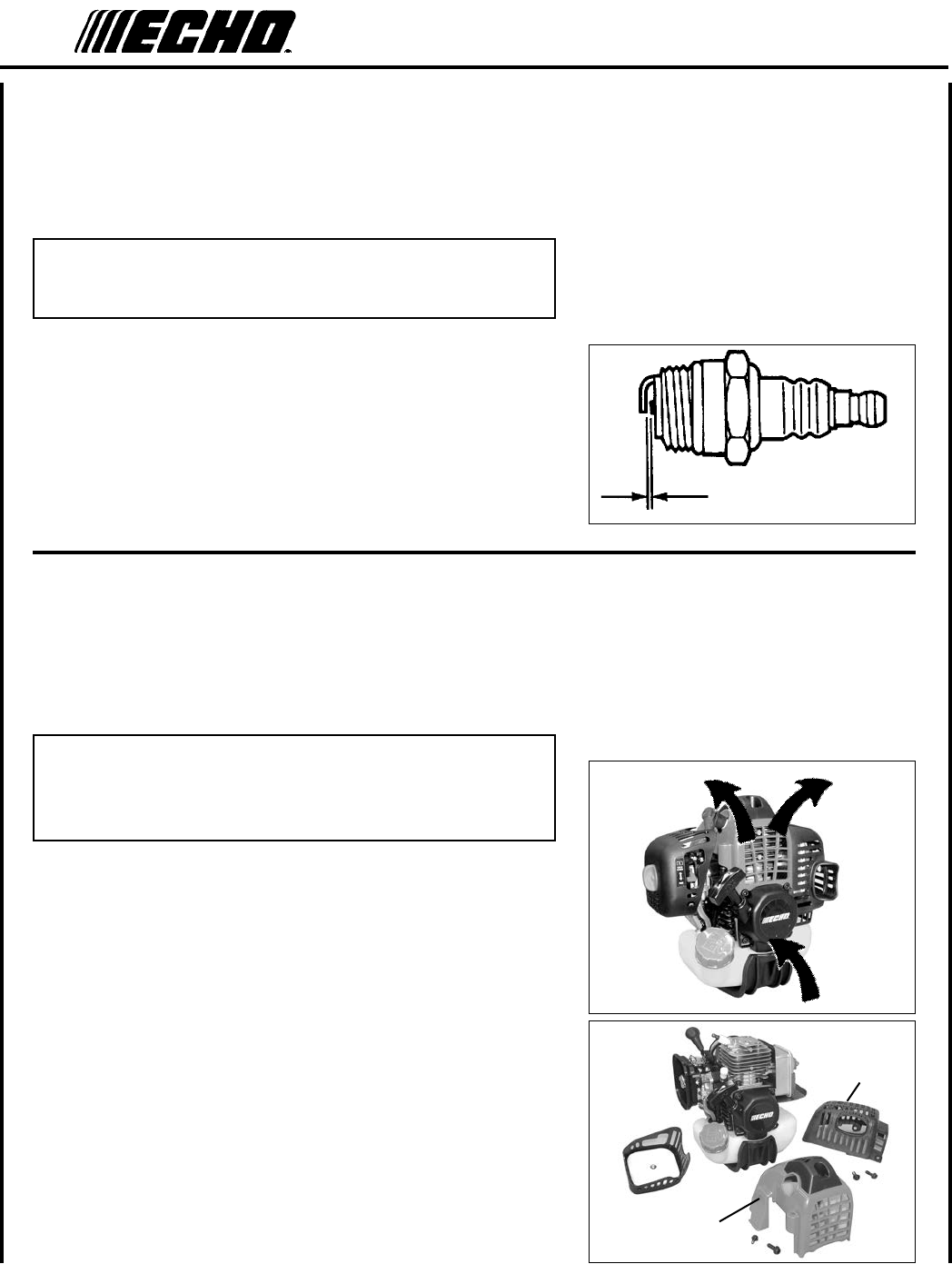 ECHO