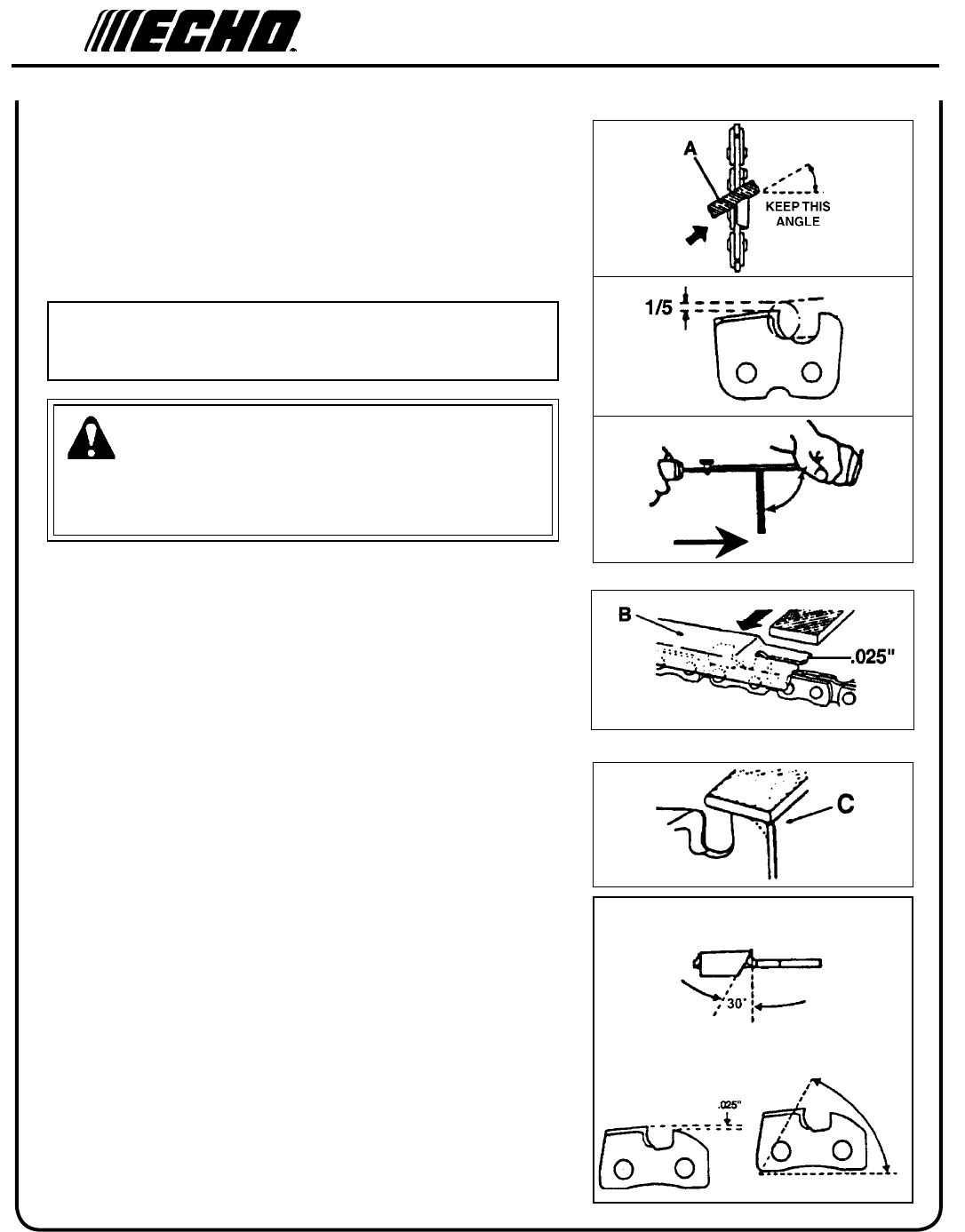 ECHO

A

KEEP THIS ANGLE

1/5

B

.025"

C

30°

.025"