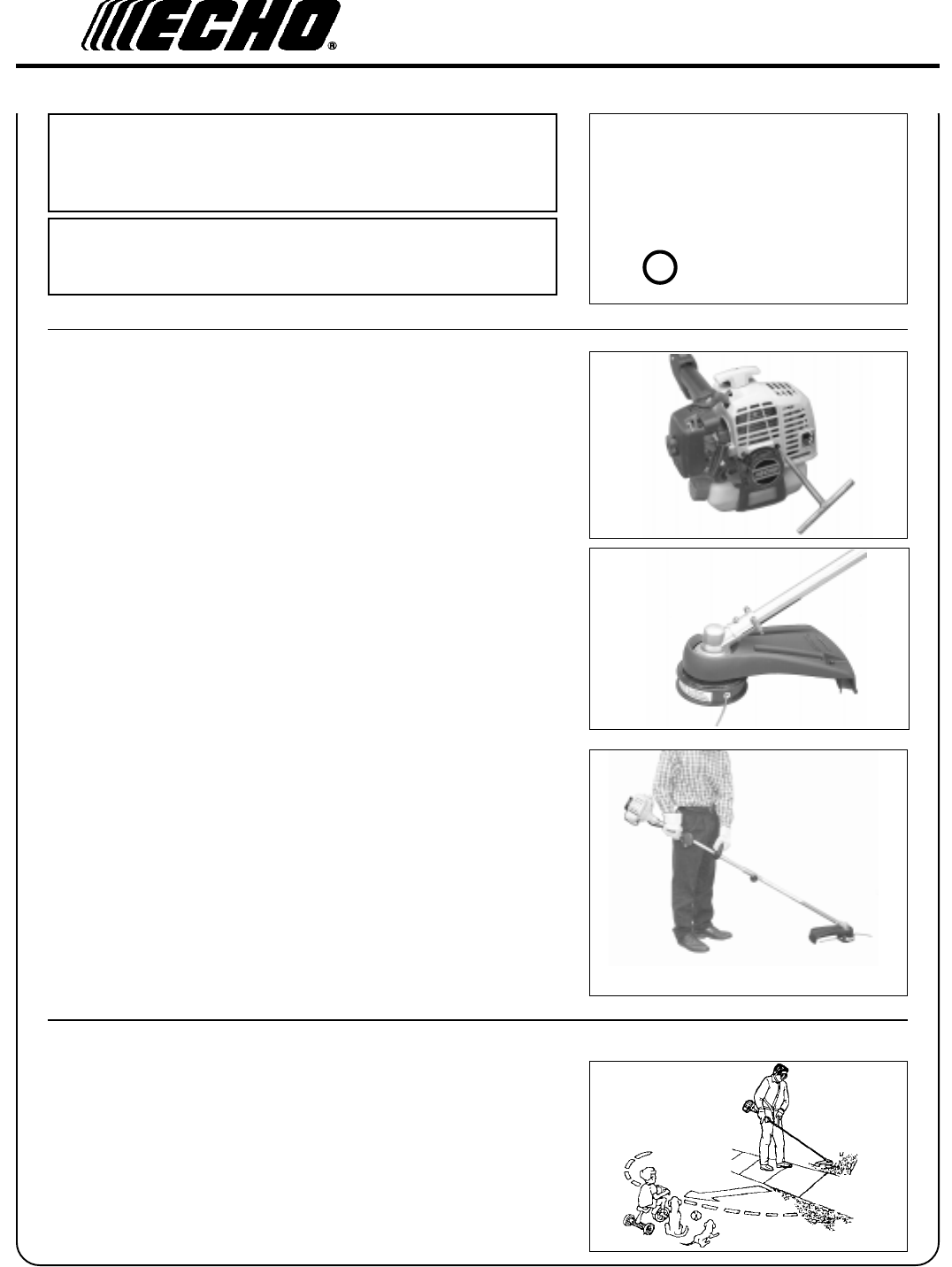 ECHO®