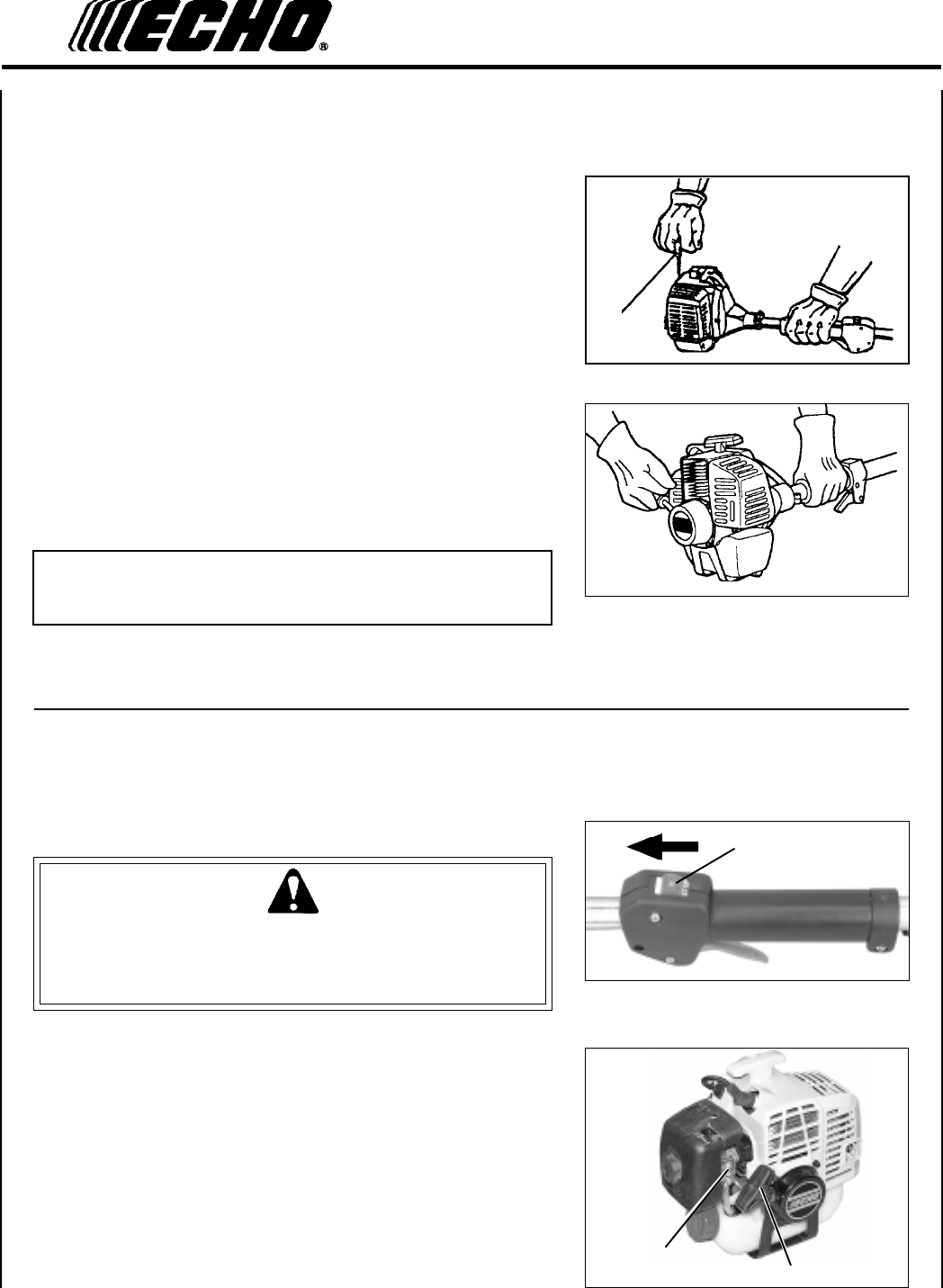 ECHO®