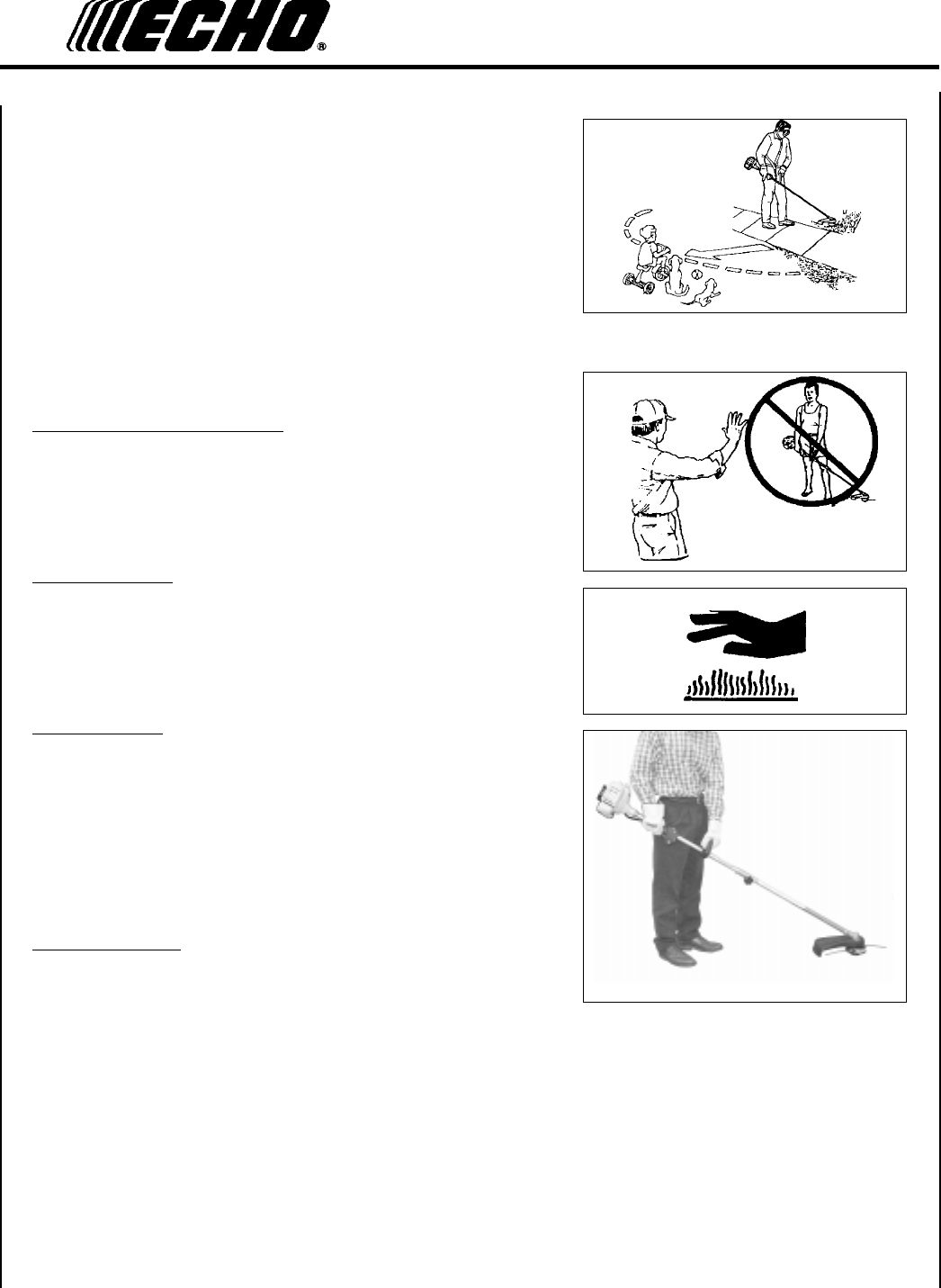 ECHO®