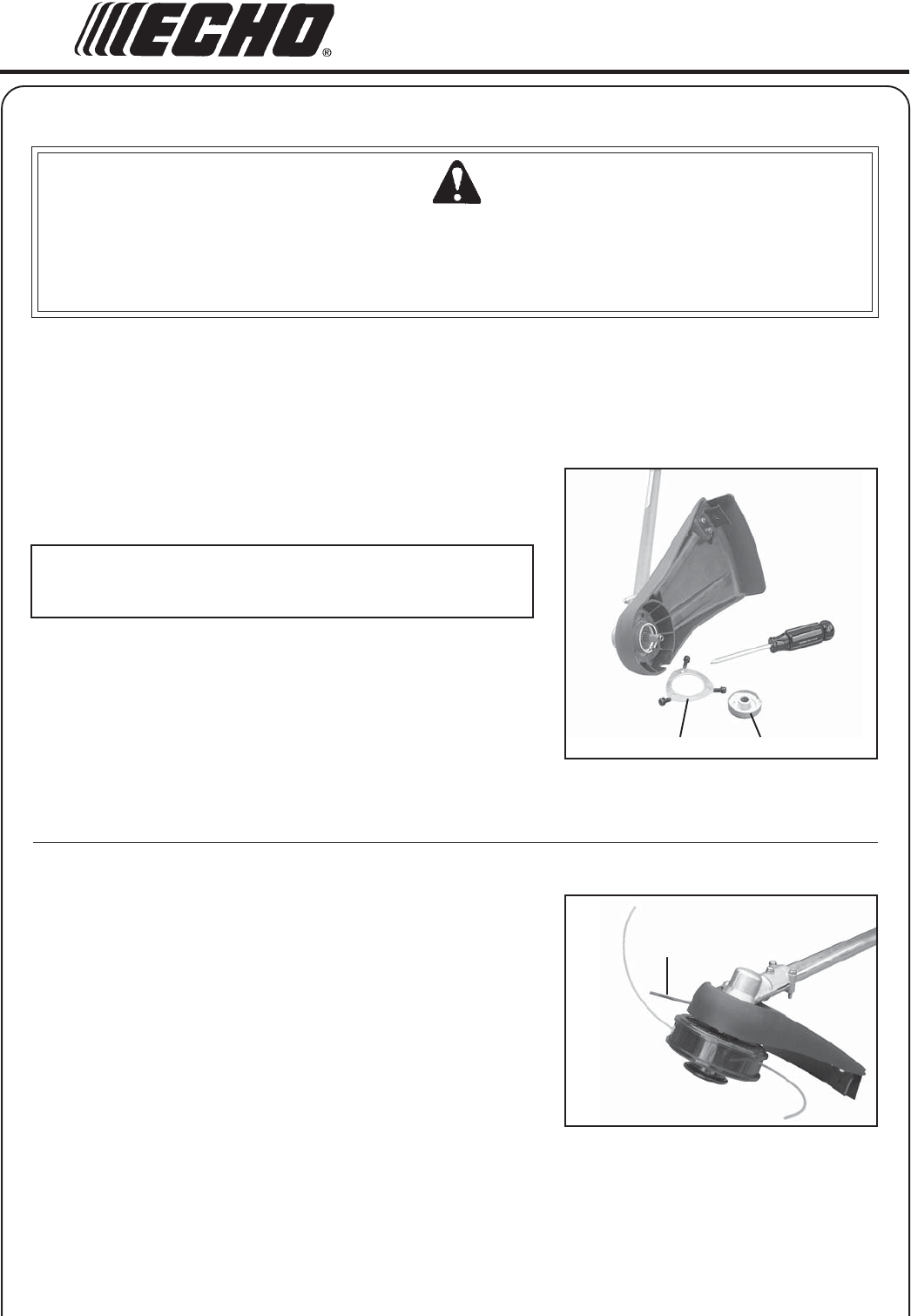 ECHO®