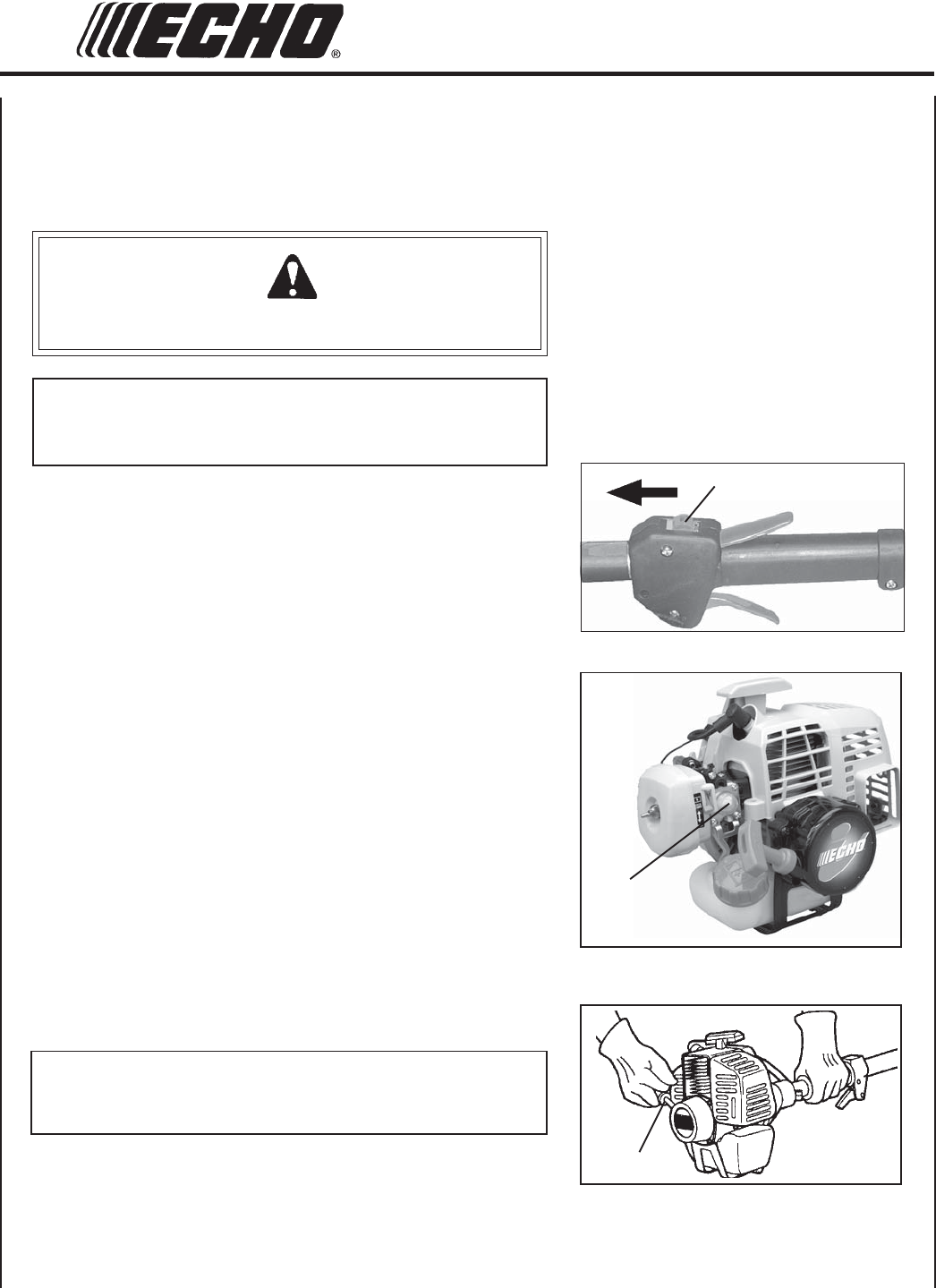 ECHO®