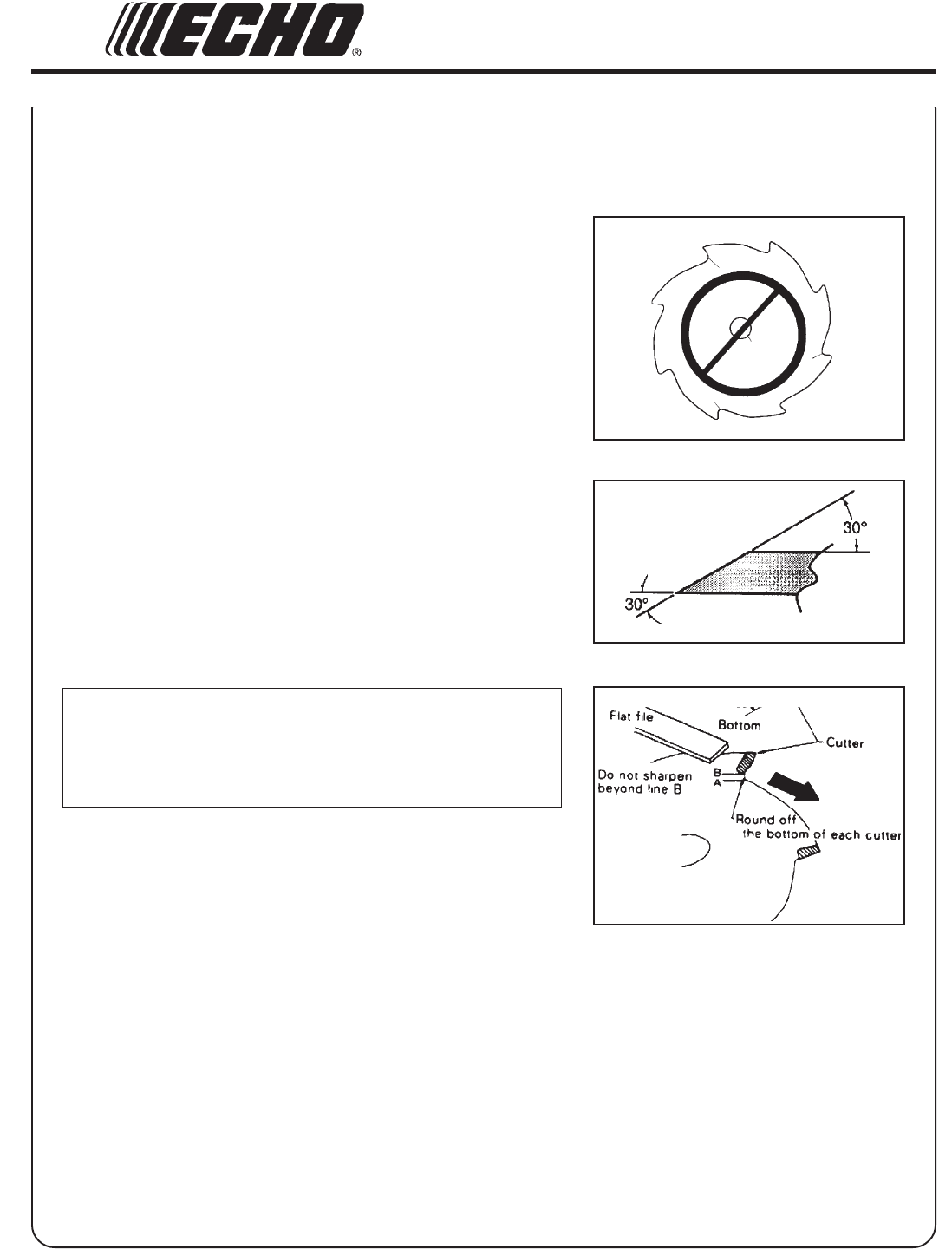 ECHO®

30°

30°

Flat file

Bottom

Cutter

Do not sharpen beyond line B

B

A

Round off the bottom of each cutter