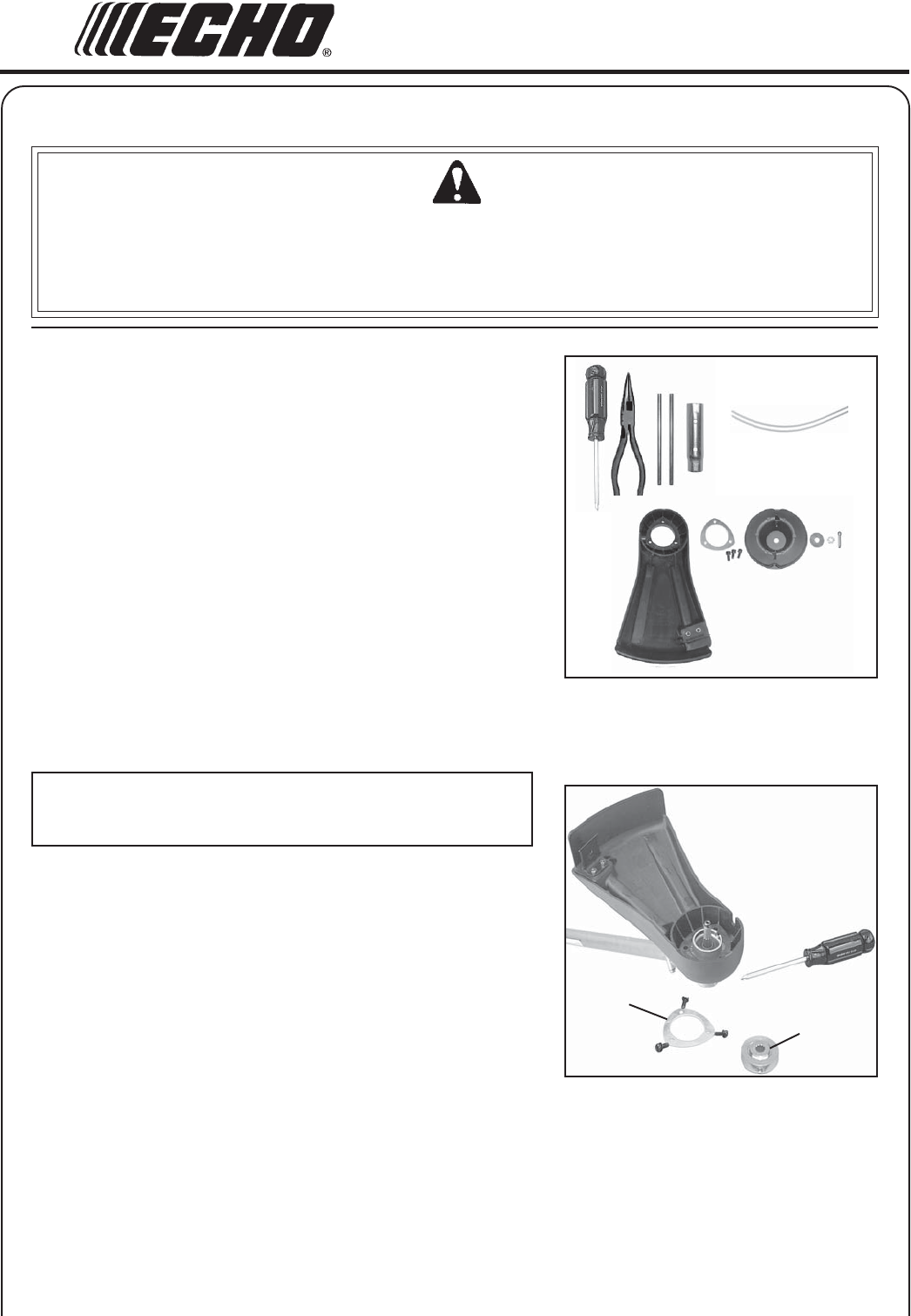 ECHO®