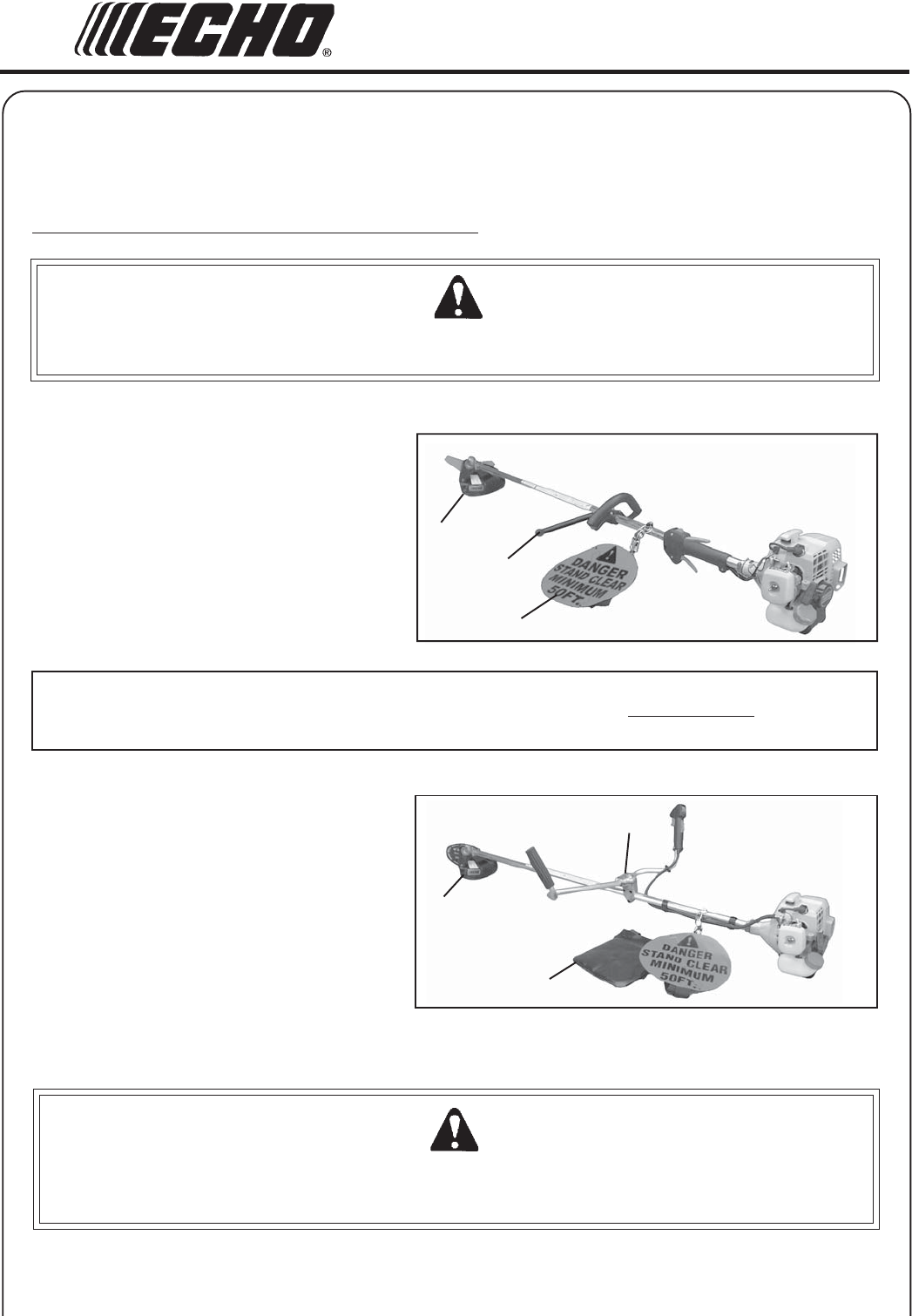 ECHO®

DANGER
STAND CLEAR
MINIMUM
50FT.

DANGER
STAND CLEAR
MINIMUM
50FT.