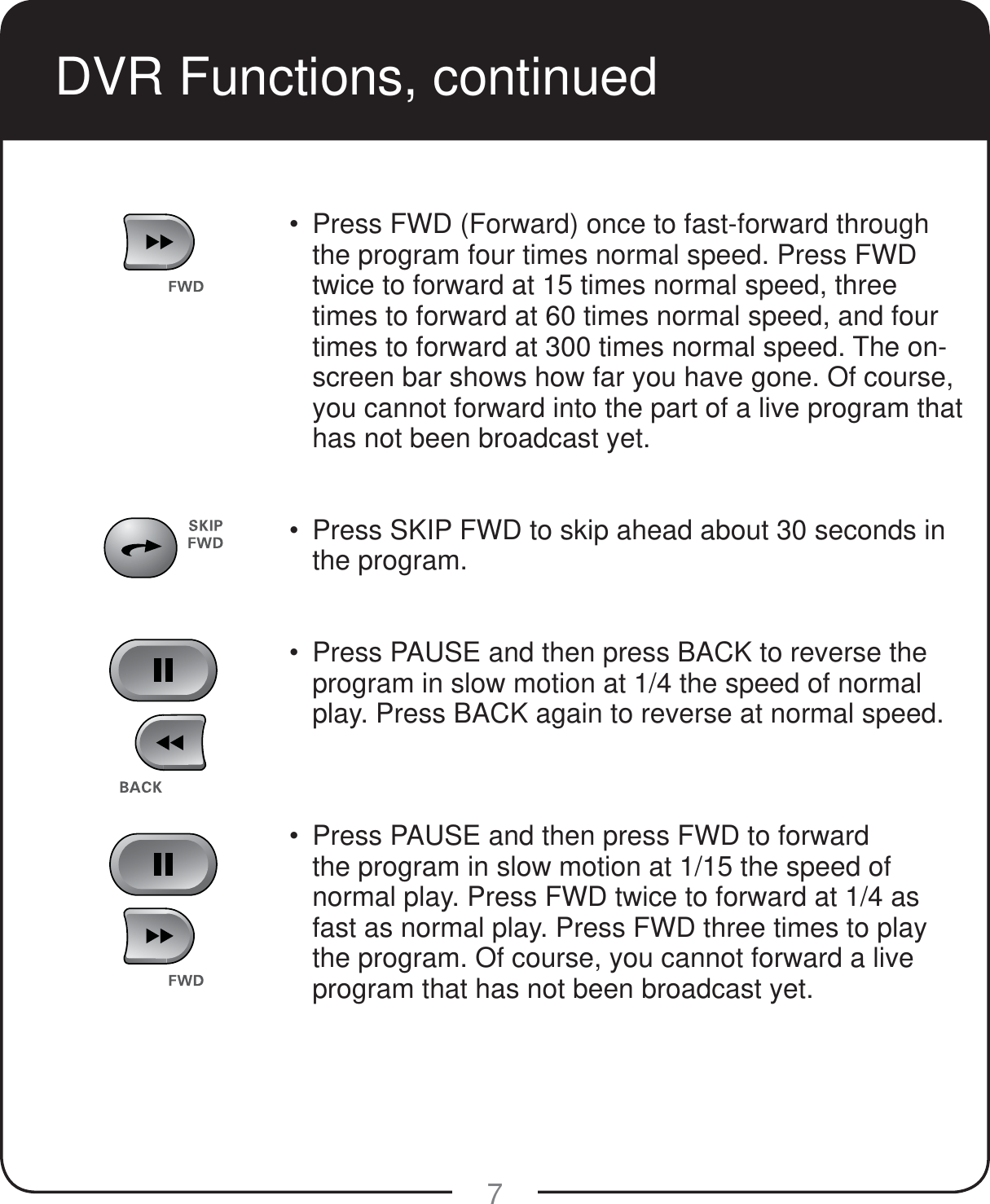 DVR Functions, continued

FWD

• Press FWD (Forward) once to fast-forward through the program four times normal speed. Press FWD twice to forward at 15 times normal speed, three times to forward at 60 times normal speed, and four times to forward at 300 times normal speed. The on-screen bar shows how far you have gone. Of course, you cannot forward into the part of a live program that has not been broadcast yet.

SKIP FWD

• Press SKIP FWD to skip ahead about 30 seconds in the program.

BACK

• Press PAUSE and then press BACK to reverse the program in slow motion at 1/4 the speed of normal play. Press BACK again to reverse at normal speed.

FWD

• Press PAUSE and then press FWD to forward the program in slow motion at 1/15 the speed of normal play. Press FWD twice to forward at 1/4 as fast as normal play. Press FWD three times to play the program. Of course, you cannot forward a live program that has not been broadcast yet.

7