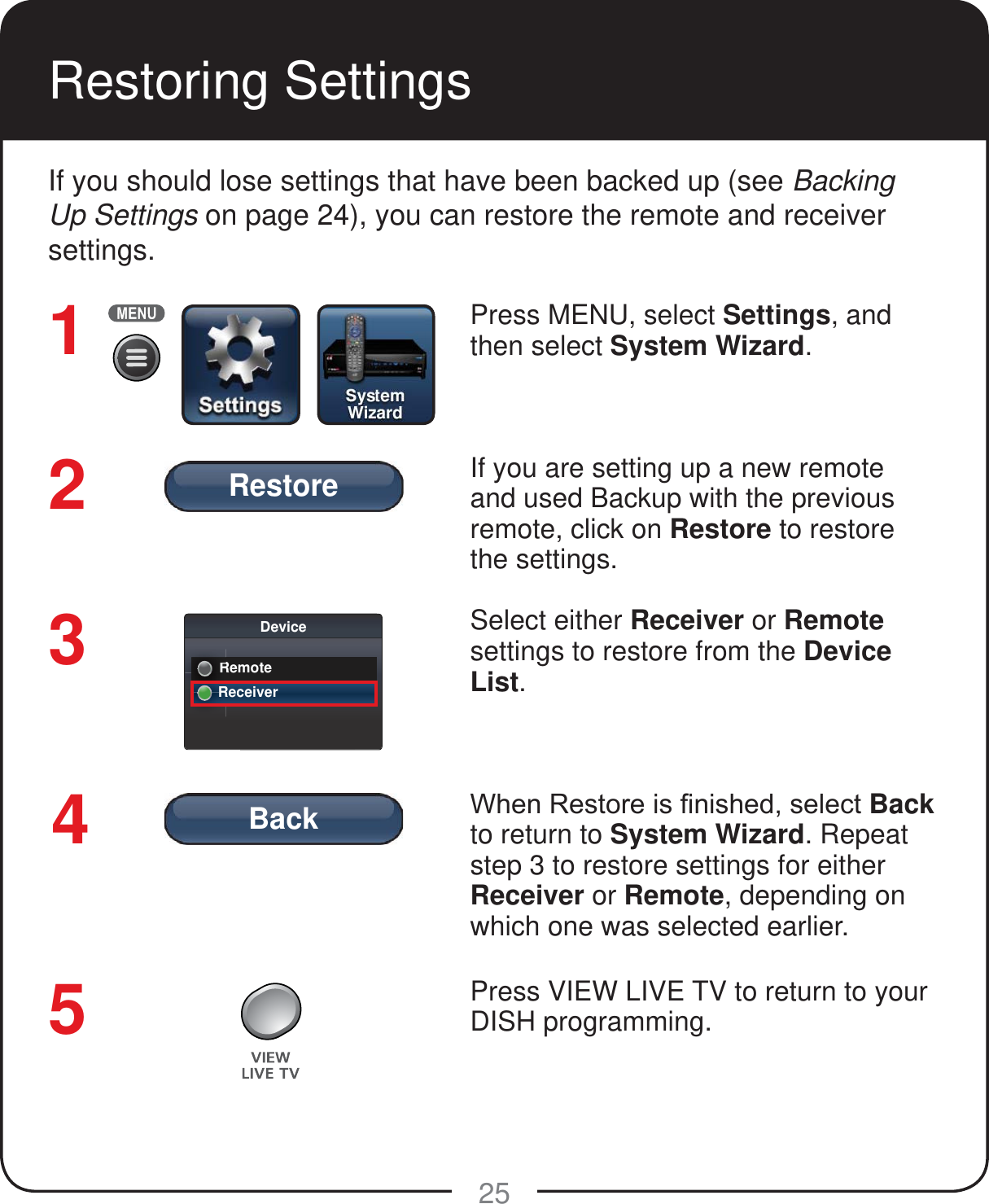 Restoring Settings

If you should lose settings that have been backed up (see Backing Up Settings on page 24), you can restore the remote and receiver settings.

1

MENU

Settings

System Wizard

Press MENU, select Settings, and then select System Wizard.

2

Restore

If you are setting up a new remote and used Backup with the previous remote, click on Restore to restore the settings.

3

Device

Remote

Receiver

Select either Receiver or Remote settings to restore from the Device List.

4

Back

When Restore is finished, select Back to return to System Wizard. Repeat step 3 to restore settings for either Receiver or Remote, depending on which one was selected earlier.

5

VIEW LIVE TV

Press VIEW LIVE TV to return to your DISH programming.

25