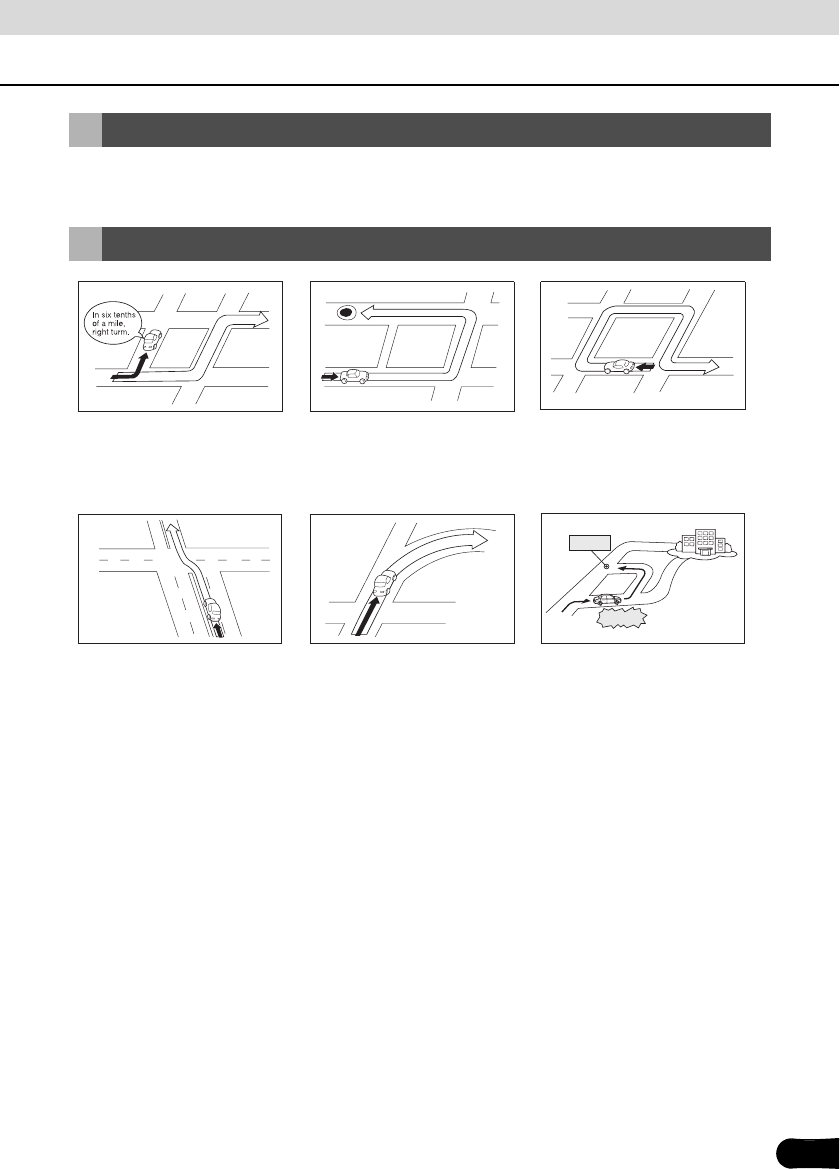 In six tenths of a mile, right turn.