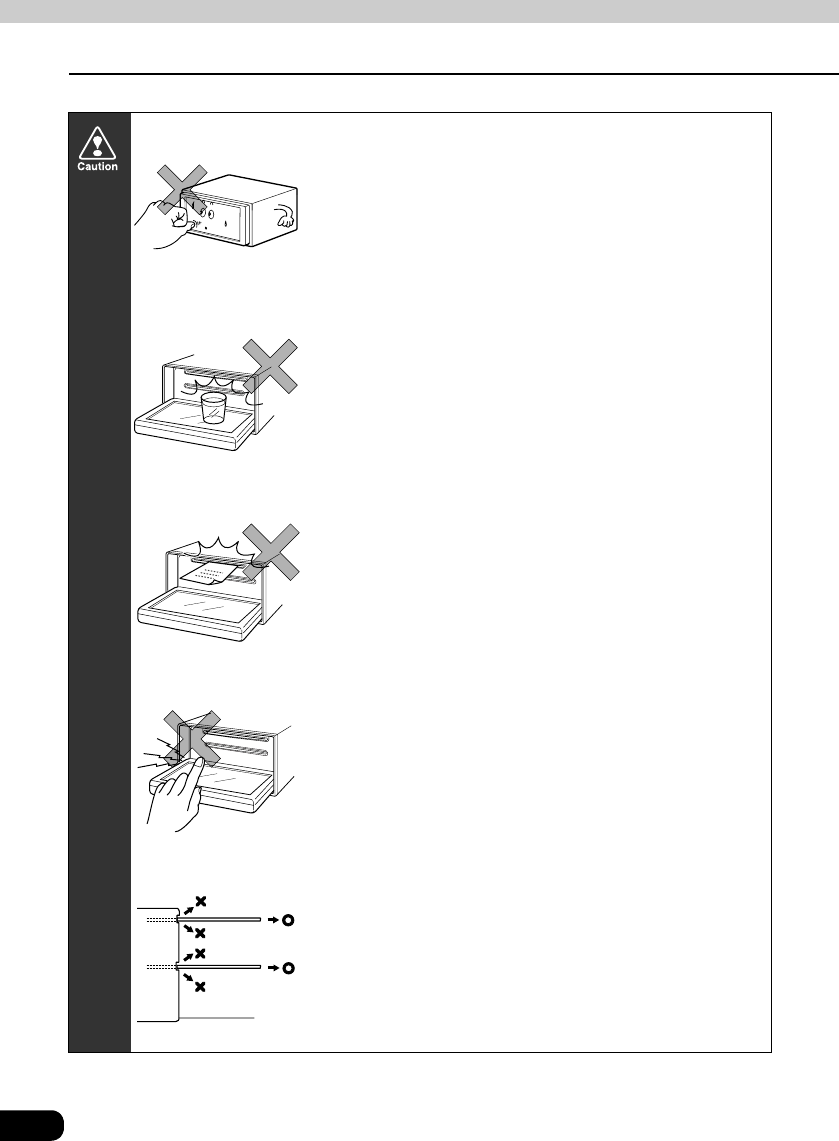 Caution