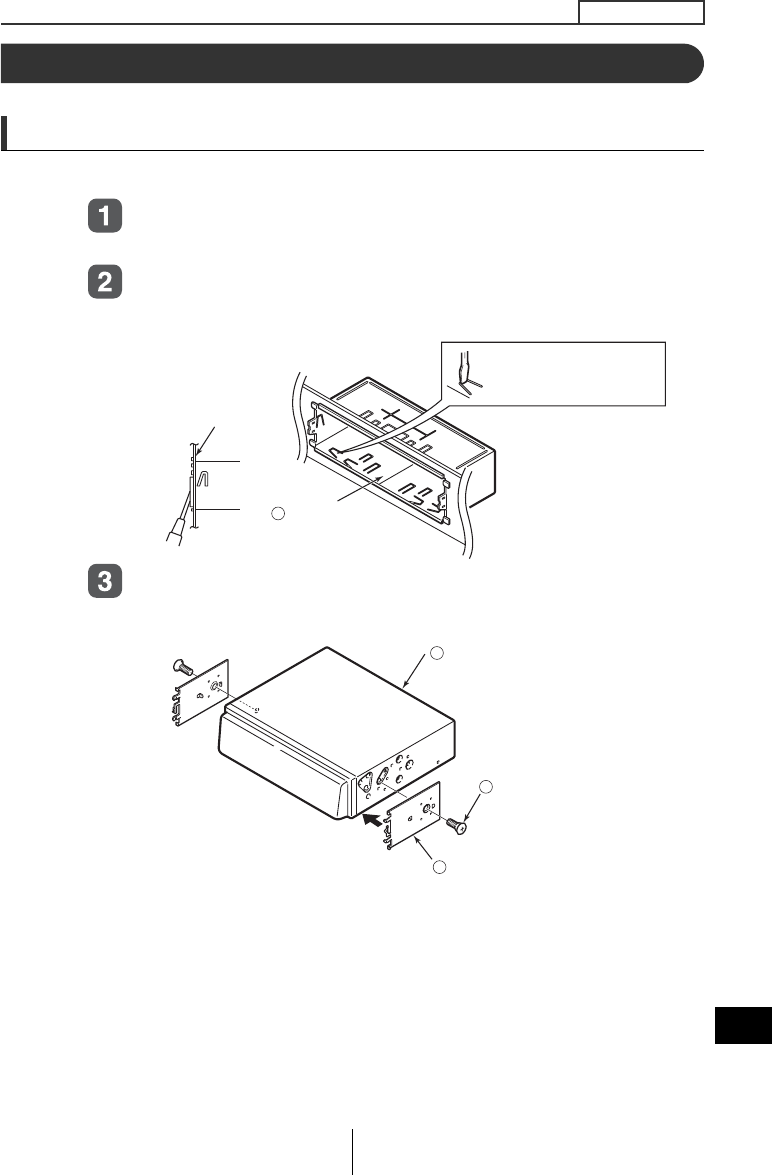 1

2

3