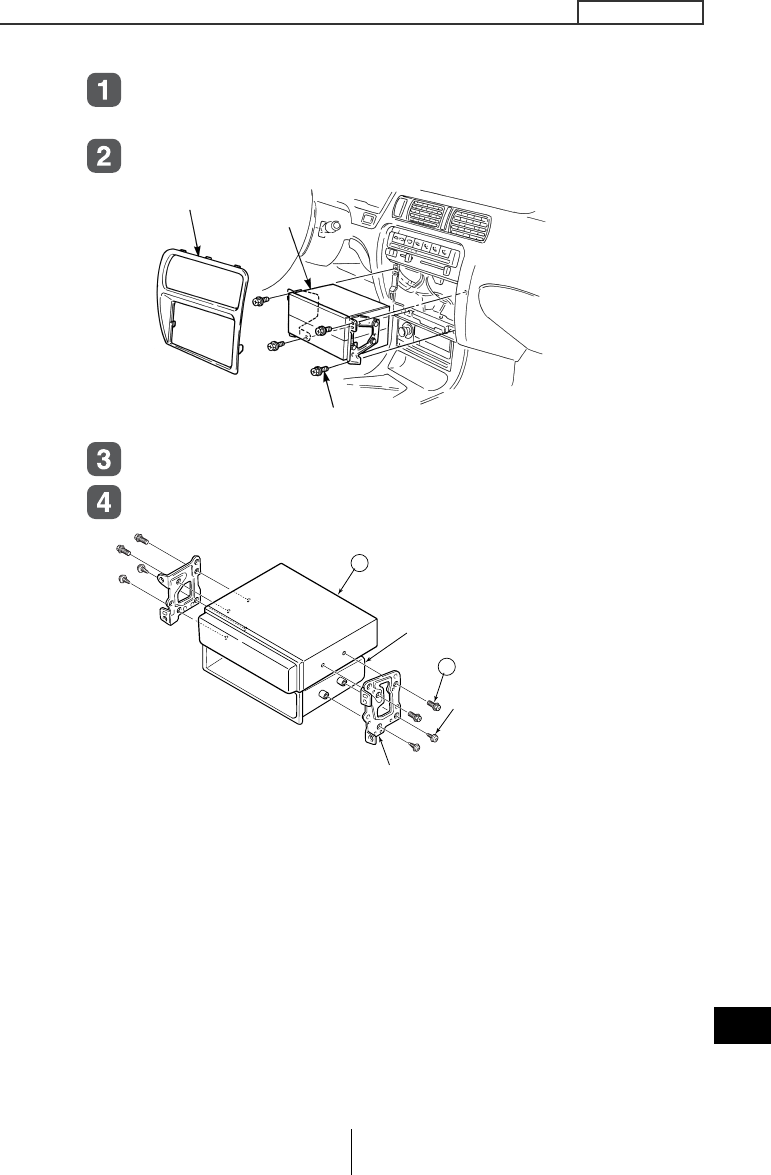 1

2

3

4