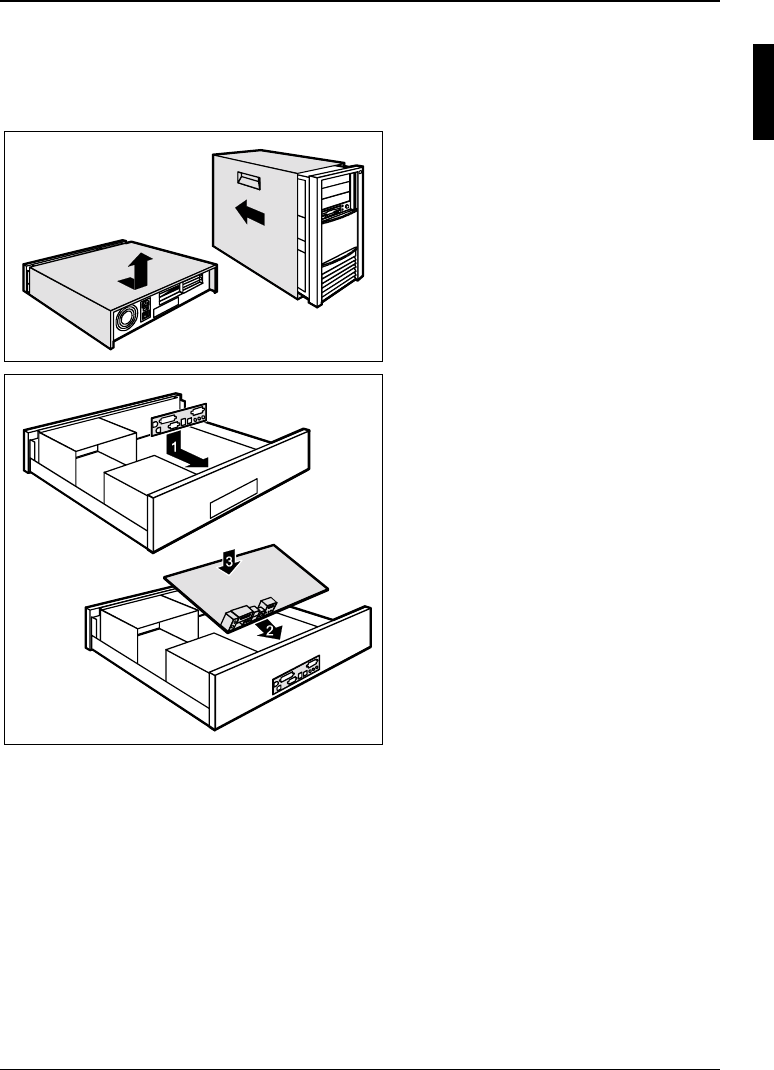 1

3

2