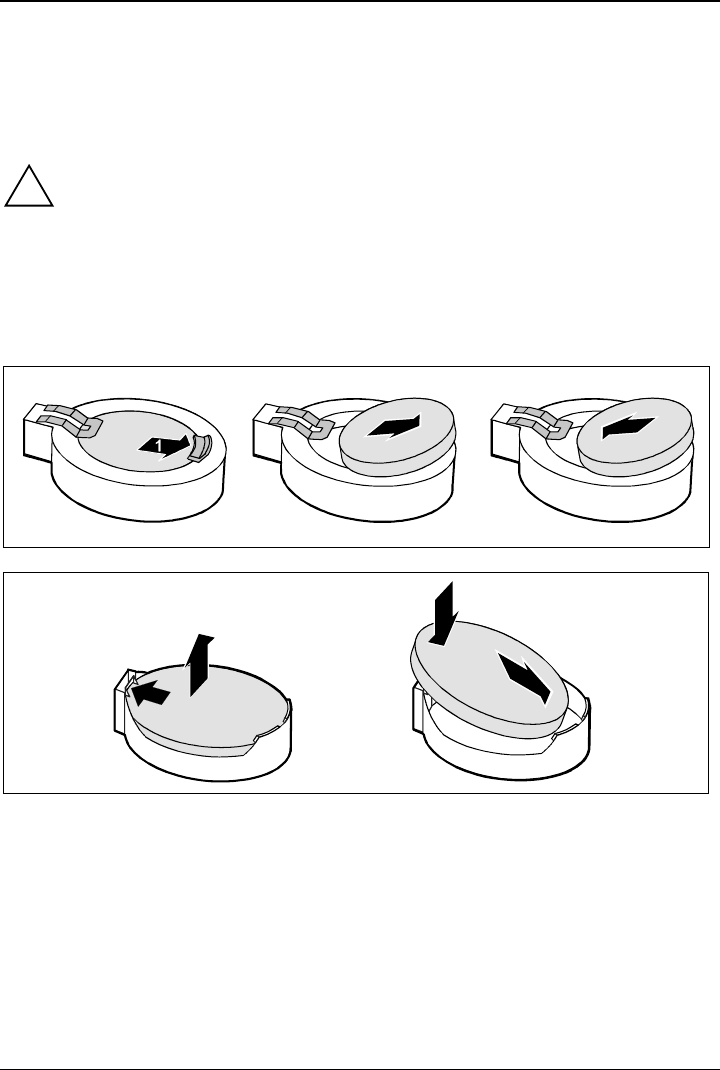 !

1