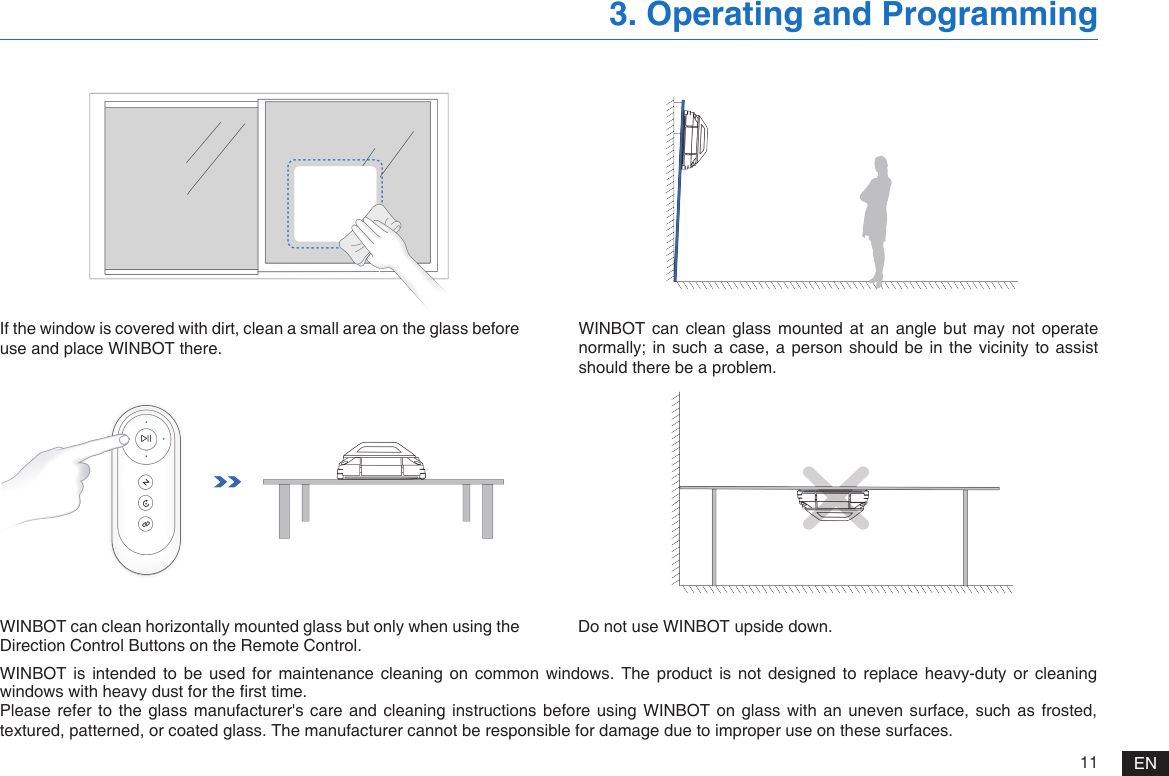 3. Operating and Programming

If the window is covered with dirt, clean a small area on the glass before use and place WINBOT there.

WINBOT can clean glass mounted at an angle but may not operate normally; in such a case, a person should be in the vicinity to assist should there be a problem.

WINBOT can clean horizontally mounted glass but only when using the Direction Control Buttons on the Remote Control.

Do not use WINBOT upside down.

WINBOT is intended to be used for maintenance cleaning on common windows. The product is not designed to replace heavy-duty or cleaning windows with heavy dust for the first time.
Please refer to the glass manufacturer's care and cleaning instructions before using WINBOT on glass with an uneven surface, such as frosted, textured, patterned, or coated glass. The manufacturer cannot be responsible for damage due to improper use on these surfaces.

11 EN