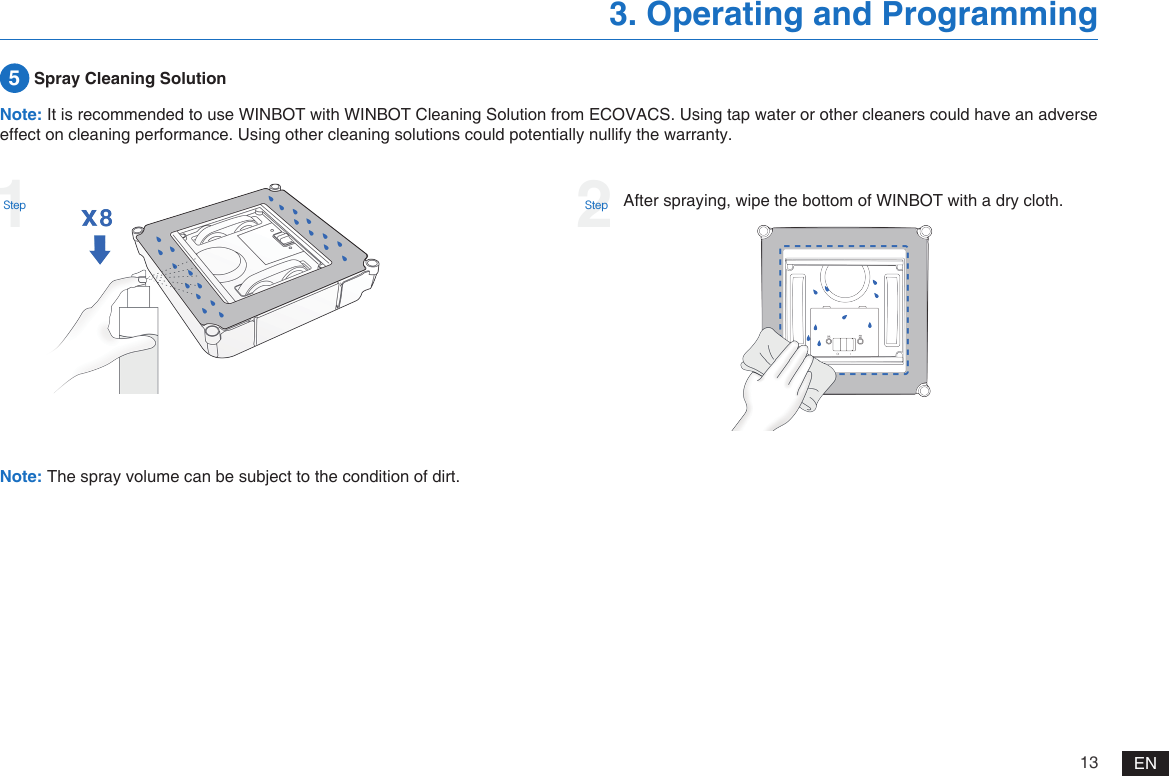 3. Operating and Programming

5 Spray Cleaning Solution

Note: It is recommended to use WINBOT with WINBOT Cleaning Solution from ECOVACS. Using tap water or other cleaners could have an adverse effect on cleaning performance. Using other cleaning solutions could potentially nullify the warranty.

1 Step

x8

2 Step After spraying, wipe the bottom of WINBOT with a dry cloth.

Note: The spray volume can be subject to the condition of dirt.

13 EN