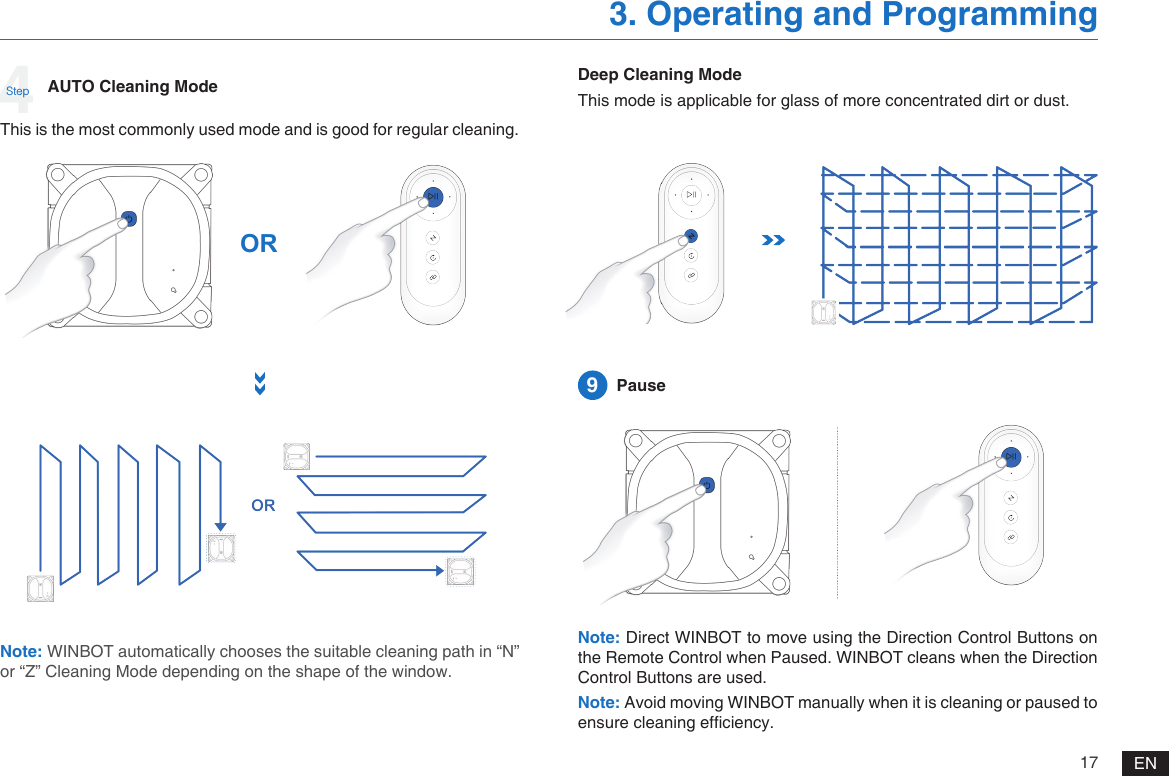 3. Operating and Programming

4 Step AUTO Cleaning Mode

This is the most commonly used mode and is good for regular cleaning.

OR

OR

Note: WINBOT automatically chooses the suitable cleaning path in “N” or “Z” Cleaning Mode depending on the shape of the window.

Deep Cleaning Mode

This mode is applicable for glass of more concentrated dirt or dust.

9 Pause

Note: Direct WINBOT to move using the Direction Control Buttons on the Remote Control when Paused. WINBOT cleans when the Direction Control Buttons are used.

Note: Avoid moving WINBOT manually when it is cleaning or paused to ensure cleaning efficiency.

17 EN