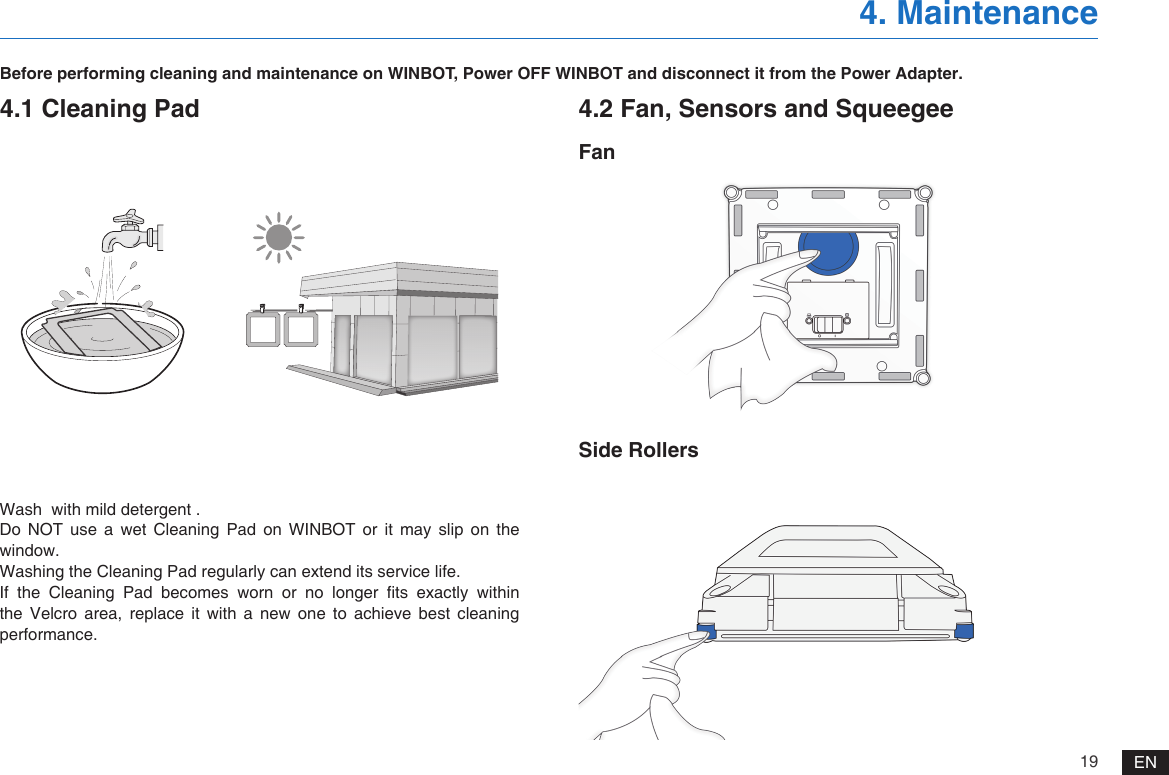 4. Maintenance

Before performing cleaning and maintenance on WINBOT, Power OFF WINBOT and disconnect it from the Power Adapter.

4.1 Cleaning Pad

Wash with mild detergent .
Do NOT use a wet Cleaning Pad on WINBOT or it may slip on the window.
Washing the Cleaning Pad regularly can extend its service life.
If the Cleaning Pad becomes worn or no longer fits exactly within the Velcro area, replace it with a new one to achieve best cleaning performance.

4.2 Fan, Sensors and Squeegee

Fan

Side Rollers

19 EN