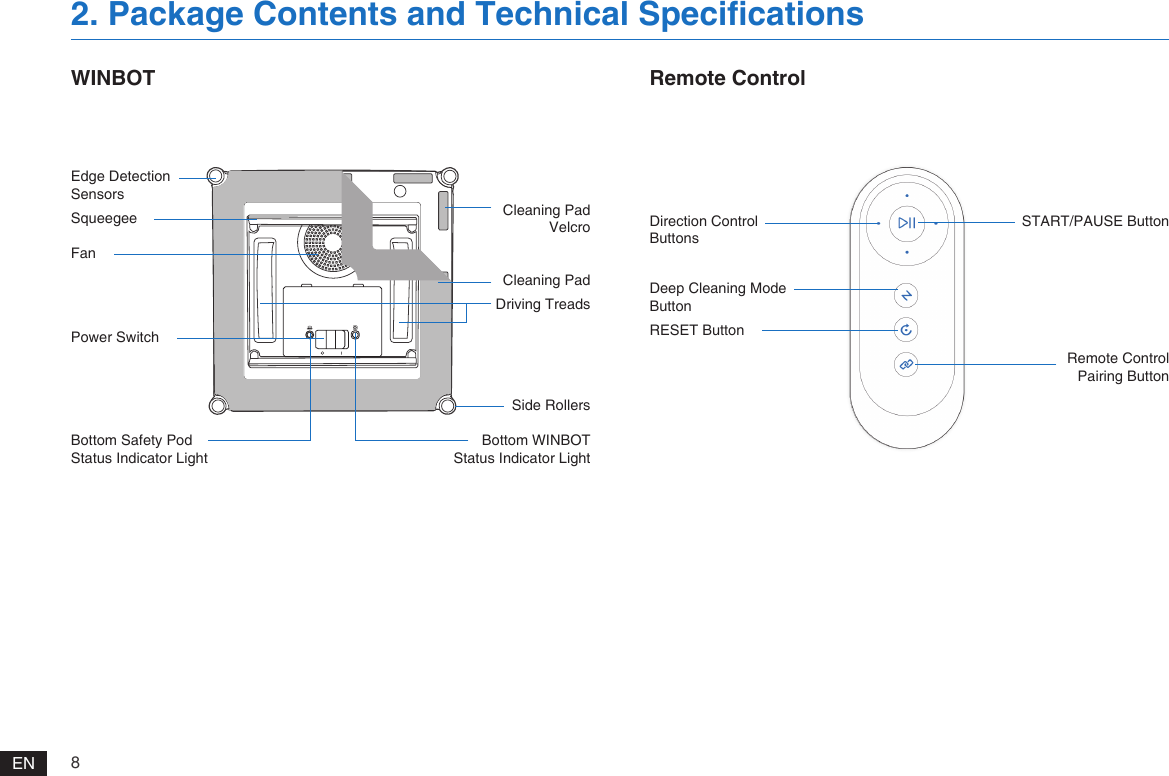 2. Package Contents and Technical Specifications

WINBOT

Edge Detection Sensors

Squeegee

Fan

Power Switch

Bottom Safety Pod Status Indicator Light

Cleaning Pad Velcro

Cleaning Pad

Driving Treads

Side Rollers

Bottom WINBOT Status Indicator Light

Remote Control

Direction Control Buttons

Deep Cleaning Mode Button

RESET Button

START/PAUSE Button

Remote Control Pairing Button

EN 8