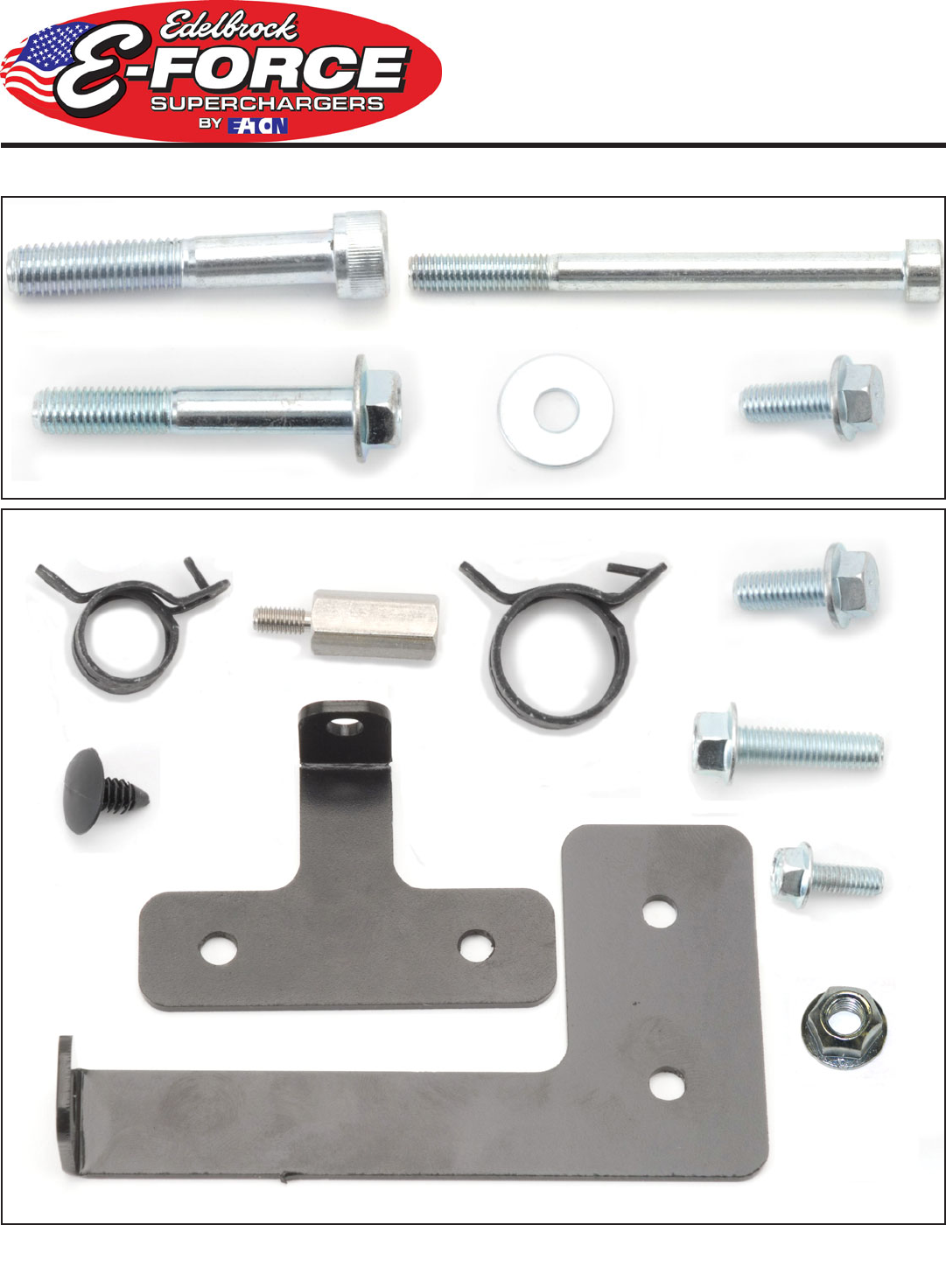 Edelbrock
E-FORCE
SUPERCHARGERS
BY EATON