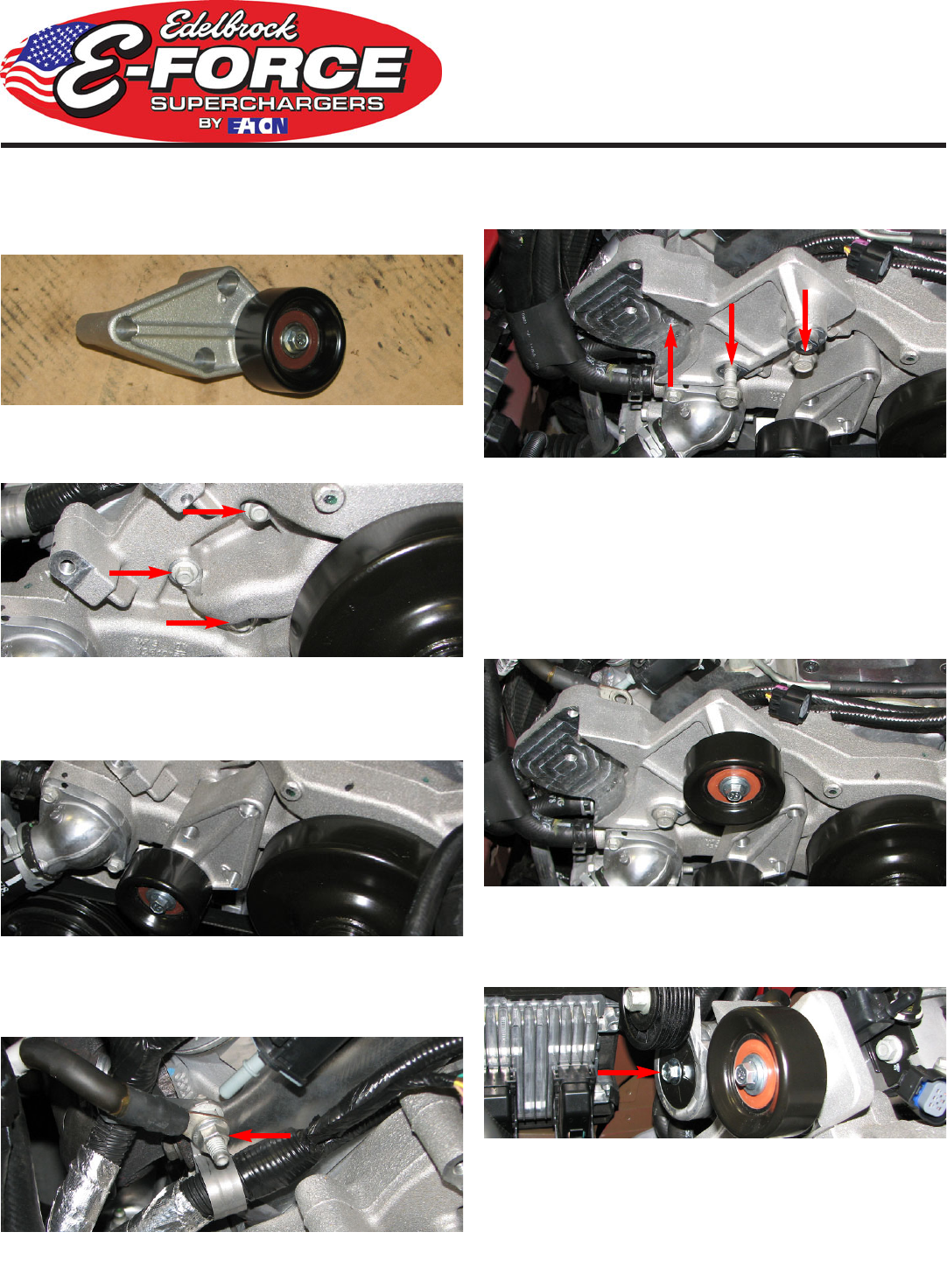 Edelbrock
E-FORCE
SUPERCHARGERS
BY EATON