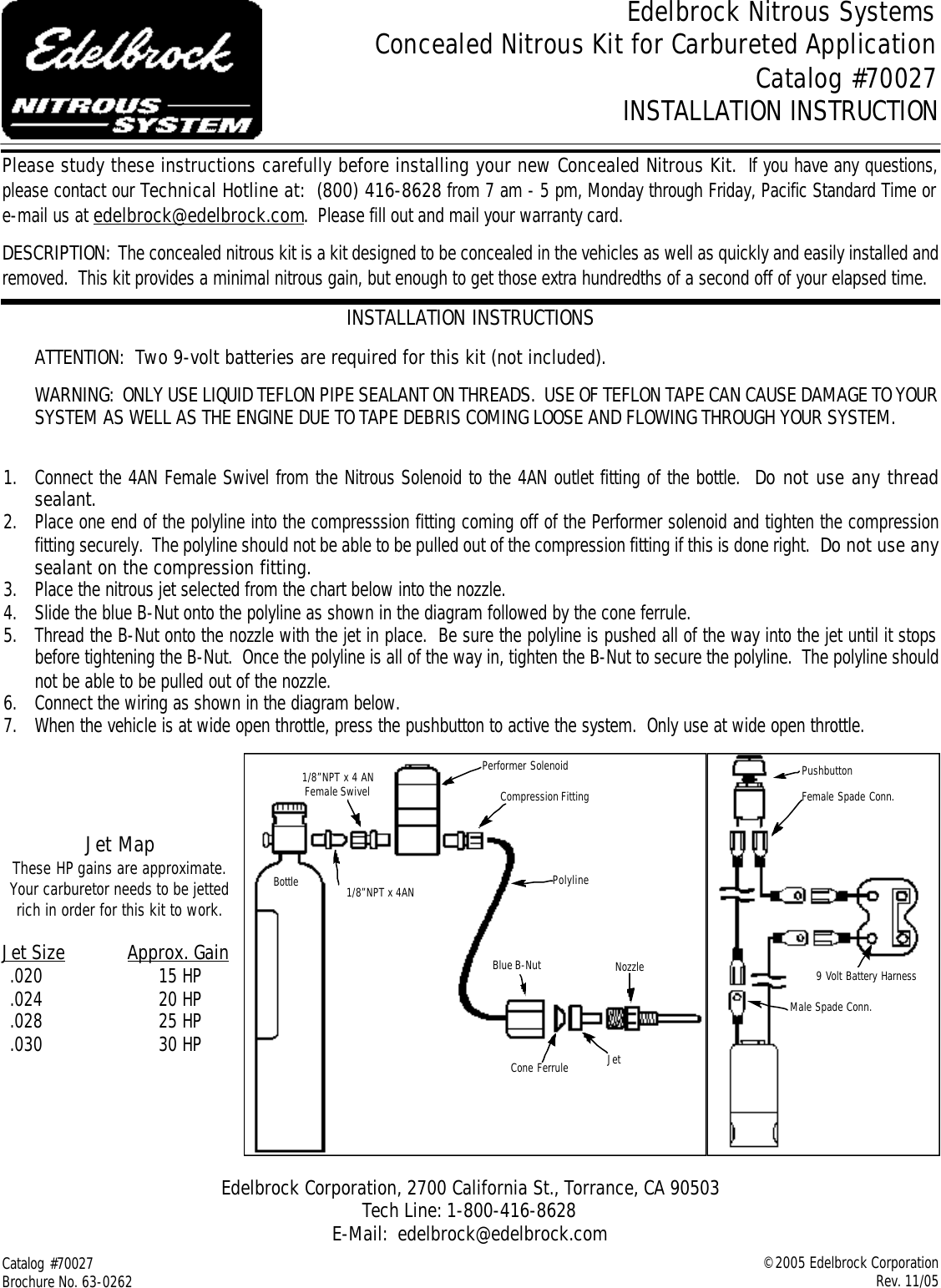 Edelbrock
NITROUS SYSTEM

Edelbrock Nitrous Systems
Concealed Nitrous Kit for Carbureted Application
Catalog #70027
INSTALLATION INSTRUCTION

Please study these instructions carefully before installing your new Concealed Nitrous Kit. If you have any questions, please contact our Technical Hotline at: (800) 416-8628 from 7 am - 5 pm, Monday through Friday, Pacific Standard Time or e-mail us at edelbrock@edelbrock.com. Please fill out and mail your warranty card.

DESCRIPTION: The concealed nitrous kit is a kit designed to be concealed in the vehicles as well as quickly and easily installed and removed. This kit provides a minimal nitrous gain, but enough to get those extra hundredths of a second off of your elapsed time.

INSTALLATION INSTRUCTIONS

ATTENTION: Two 9-volt batteries are required for this kit (not included).

WARNING: ONLY USE LIQUID TEFLON PIPE SEALANT ON THREADS. USE OF TEFLON TAPE CAN CAUSE DAMAGE TO YOUR SYSTEM AS WELL AS THE ENGINE DUE TO TAPE DEBRIS COMING LOOSE AND FLOWING THROUGH YOUR SYSTEM.

1. Connect the 4AN Female Swivel from the Nitrous Solenoid to the 4AN outlet fitting of the bottle. Do not use any thread sealant.
2. Place one end of the polyline into the compresssion fitting coming off of the Performer solenoid and tighten the compression fitting securely. The polyline should not be able to be pulled out of the compression fitting if this is done right. Do not use any sealant on the compression fitting.
3. Place the nitrous jet selected from the chart below into the nozzle.
4. Slide the blue B-Nut onto the polyline as shown in the diagram followed by the cone ferrule.
5. Thread the B-Nut onto the nozzle with the jet in place. Be sure the polyline is pushed all of the way into the jet until it stops before tightening the B-Nut. Once the polyline is all of the way in, tighten the B-Nut to secure the polyline. The polyline should not be able to be pulled out of the nozzle.
6. Connect the wiring as shown in the diagram below.
7. When the vehicle is at wide open throttle, press the pushbutton to active the system. Only use at wide open throttle.

Jet Map
These HP gains are approximate. Your carburetor needs to be jetted rich in order for this kit to work.

| Jet Size | Approx. Gain |
|---|---|
| .020 | 15 HP |
| .024 | 20 HP |
| .028 | 25 HP |
| .030 | 30 HP |

1/8"NPT x 4 AN Female Swivel
Performer Solenoid
Compression Fitting
Bottle
1/8"NPT x 4AN
Polyline
Blue B-Nut
Nozzle
Cone Ferrule
Jet
Pushbutton
Female Spade Conn.
9 Volt Battery Harness
Male Spade Conn.

Edelbrock Corporation, 2700 California St., Torrance, CA 90503
Tech Line: 1-800-416-8628
E-Mail: edelbrock@edelbrock.com

Catalog #70027
Brochure No. 63-0262

©2005 Edelbrock Corporation
Rev. 11/05