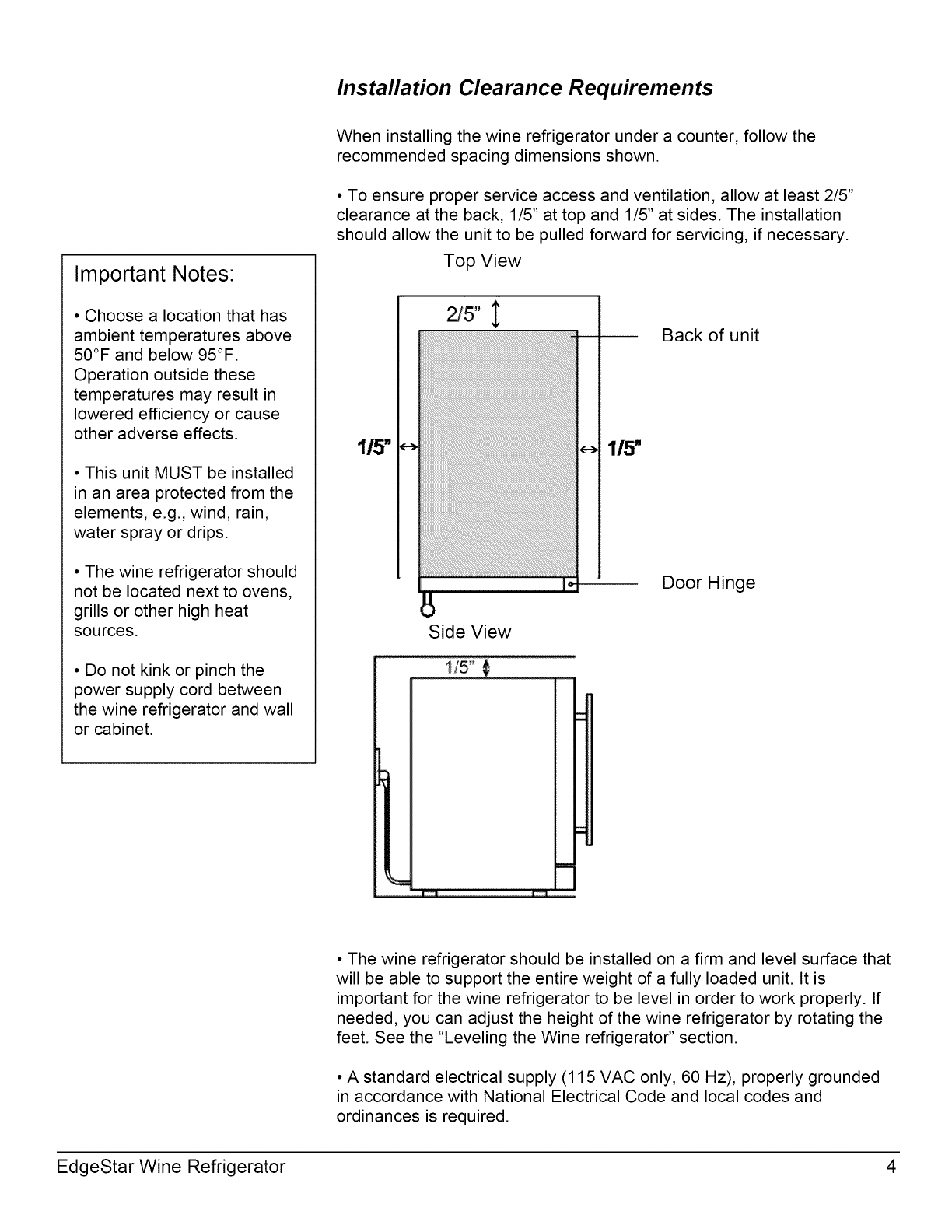 Installation Clearance Requirements

When installing the wine refrigerator under a counter, follow the recommended spacing dimensions shown.

• To ensure proper service access and ventilation, allow at least 2/5" clearance at the back, 1/5" at top and 1/5" at sides. The installation should allow the unit to be pulled forward for servicing, if necessary.

Important Notes:

• Choose a location that has ambient temperatures above 50°F and below 95°F. Operation outside these temperatures may result in lowered efficiency or cause other adverse effects.

• This unit MUST be installed in an area protected from the elements, e.g., wind, rain, water spray or drips.

• The wine refrigerator should not be located next to ovens, grills or other high heat sources.

• Do not kink or pinch the power supply cord between the wine refrigerator and wall or cabinet.

Top View

2/5"

Back of unit

1/5"

1/5"

Door Hinge

Side View

1/5"

• The wine refrigerator should be installed on a firm and level surface that will be able to support the entire weight of a fully loaded unit. It is important for the wine refrigerator to be level in order to work properly. If needed, you can adjust the height of the wine refrigerator by rotating the feet. See the "Leveling the Wine refrigerator" section.

• A standard electrical supply (115 VAC only, 60 Hz), properly grounded in accordance with National Electrical Code and local codes and ordinances is required.

EdgeStar Wine Refrigerator

4