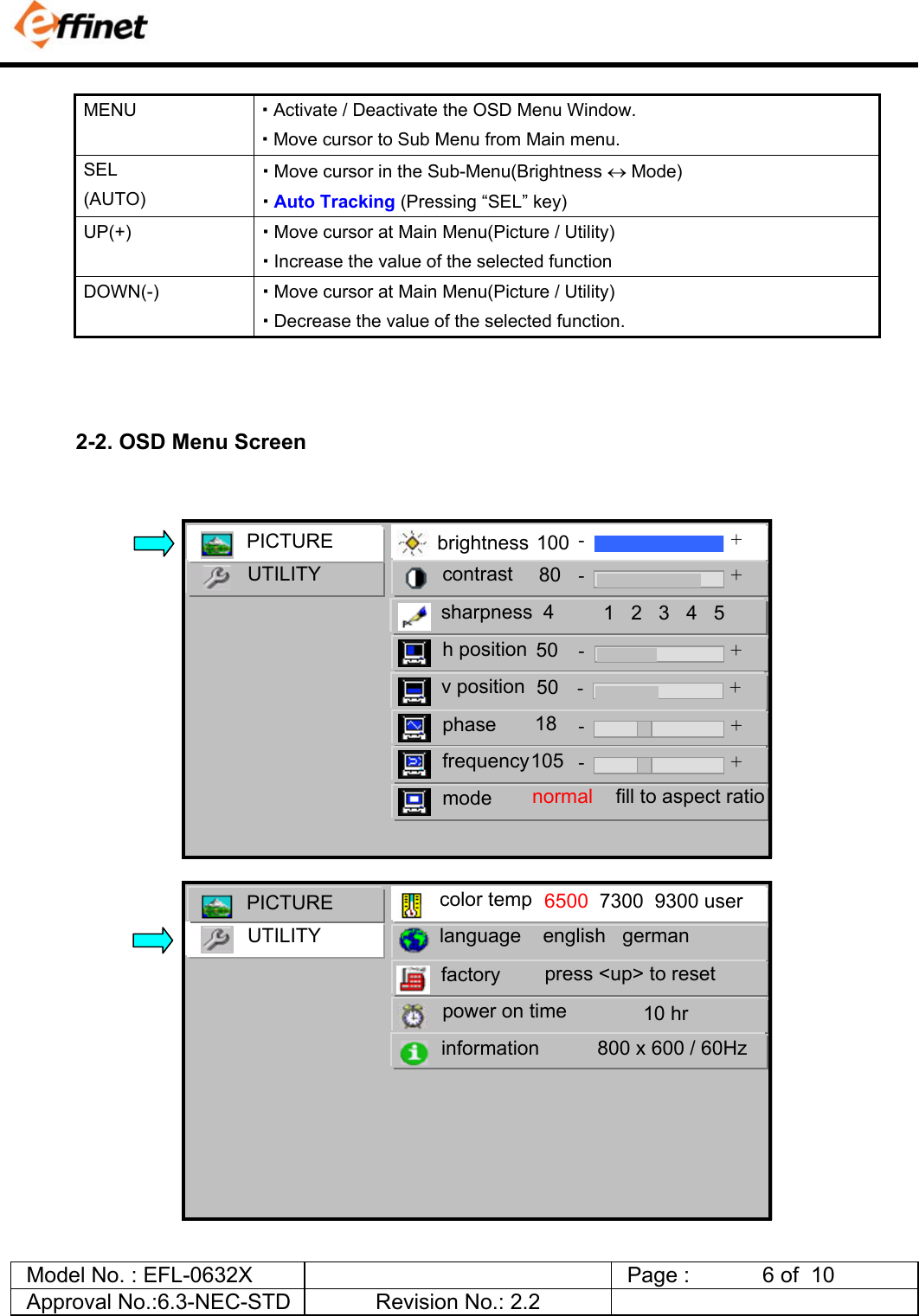 effinet

| MENU | ▪ Activate / Deactivate the OSD Menu Window. ▪ Move cursor to Sub Menu from Main menu. |
|---|---|
| SEL (AUTO) | ▪ Move cursor in the Sub-Menu(Brightness ↔ Mode) ▪ Auto Tracking (Pressing “SEL” key) |
| UP(+) | ▪ Move cursor at Main Menu(Picture / Utility) ▪ Increase the value of the selected function |
| DOWN(-) | ▪ Move cursor at Main Menu(Picture / Utility) ▪ Decrease the value of the selected function. |

2-2. OSD Menu Screen

PICTURE
UTILITY
brightness 100 - +
contrast 80 - +
sharpness 4 1 2 3 4 5
h position 50 - +
v position 50 - +
phase 18 - +
frequency 105 - +
mode normal fill to aspect ratio

PICTURE
UTILITY
color temp 6500 7300 9300 user
language english german
factory press <up> to reset
power on time 10 hr
information 800 x 600 / 60Hz

| Model No. : EFL-0632X | | Page : 6 of 10 |
|---|---|---|
| Approval No.:6.3-NEC-STD | Revision No.: 2.2 | |