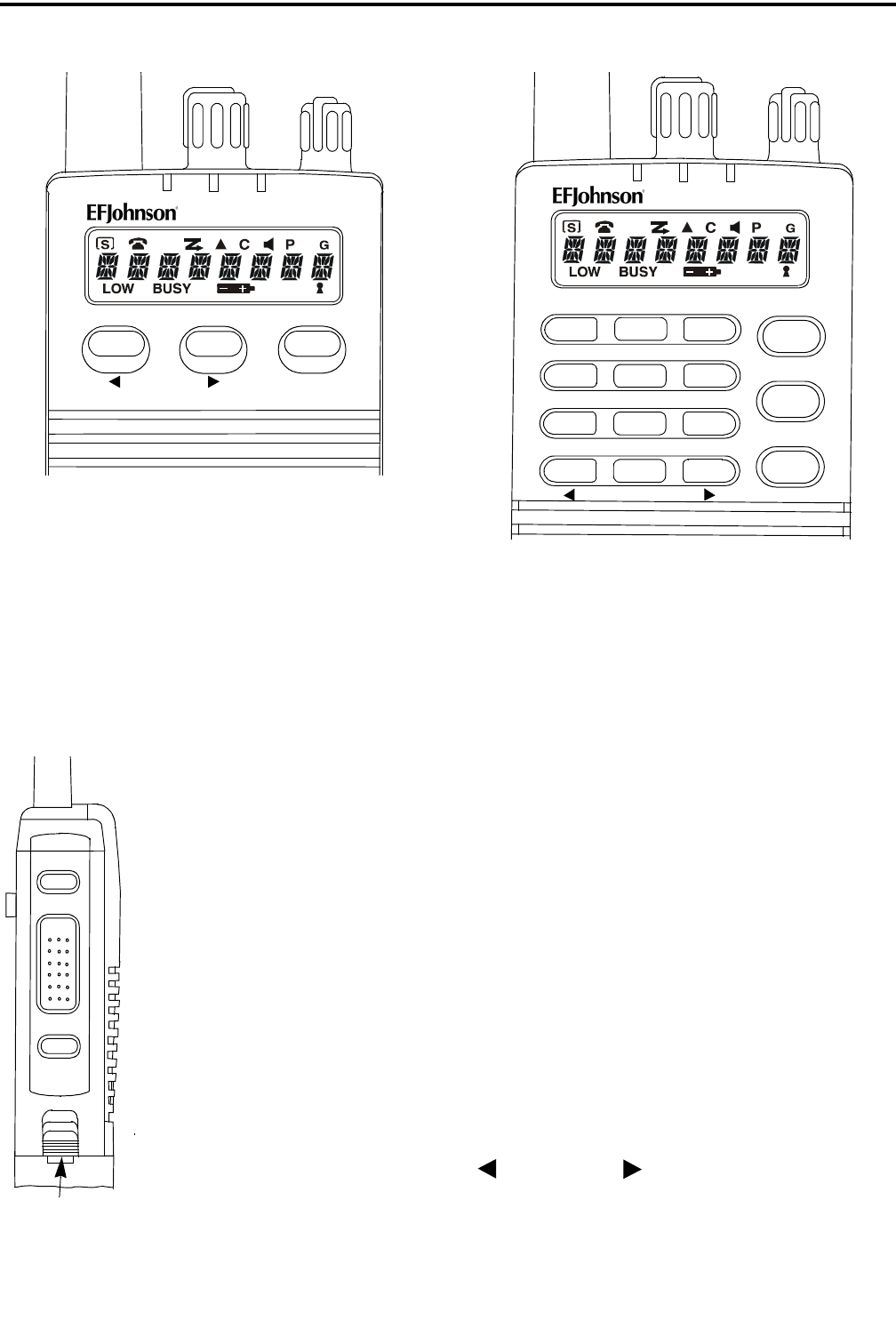 EFJohnson
S C P G
LOW BUSY

EFJohnson
S C P G
LOW BUSY