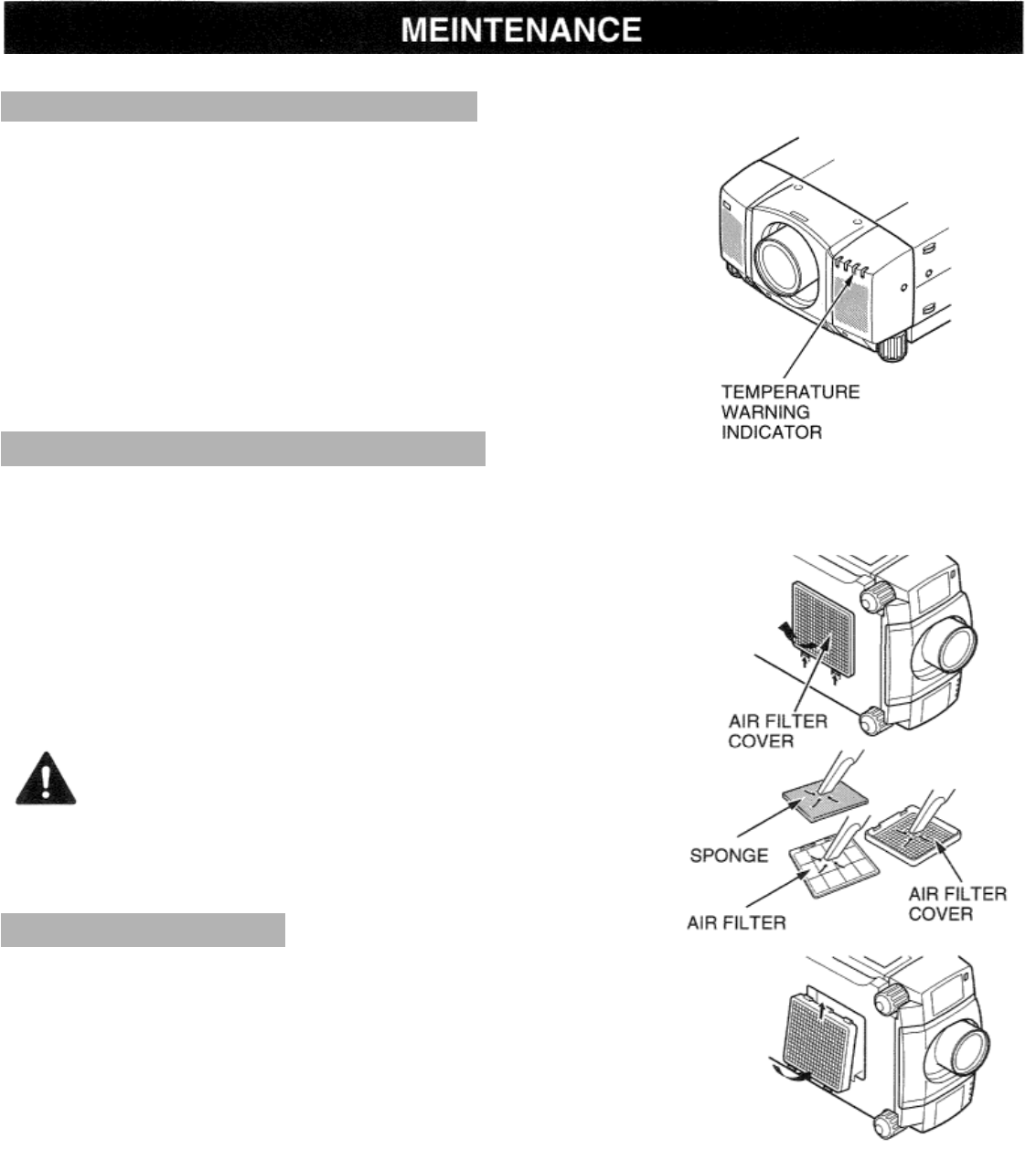 MEINTENANCE

TEMPERATURE WARNING INDICATOR

AIR FILTER COVER

SPONGE

AIR FILTER

AIR FILTER COVER