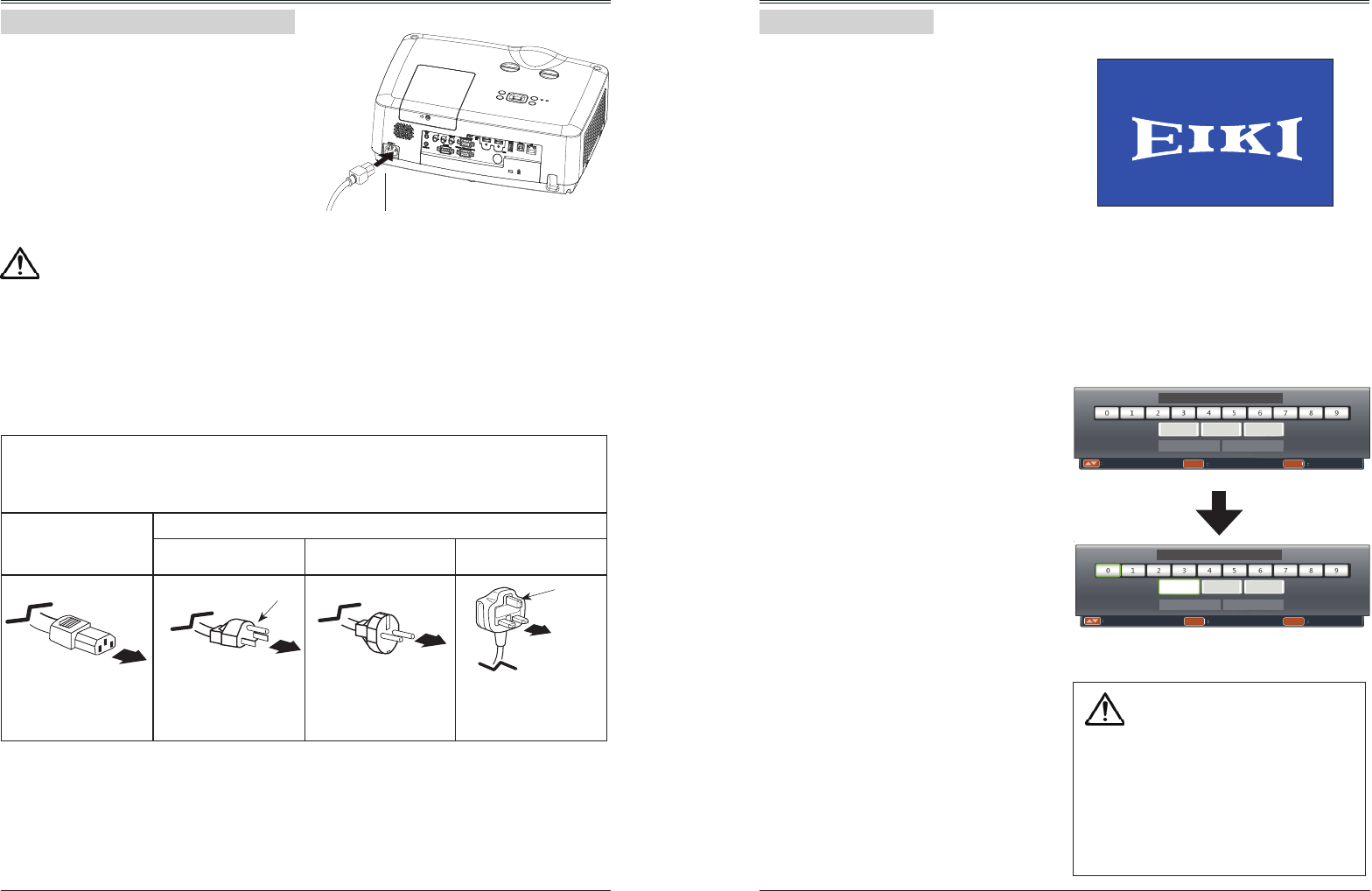 EIKI

0 1 2 3 4 5 6 7 8 9

0 1 2 3 4 5 6 7 8 9