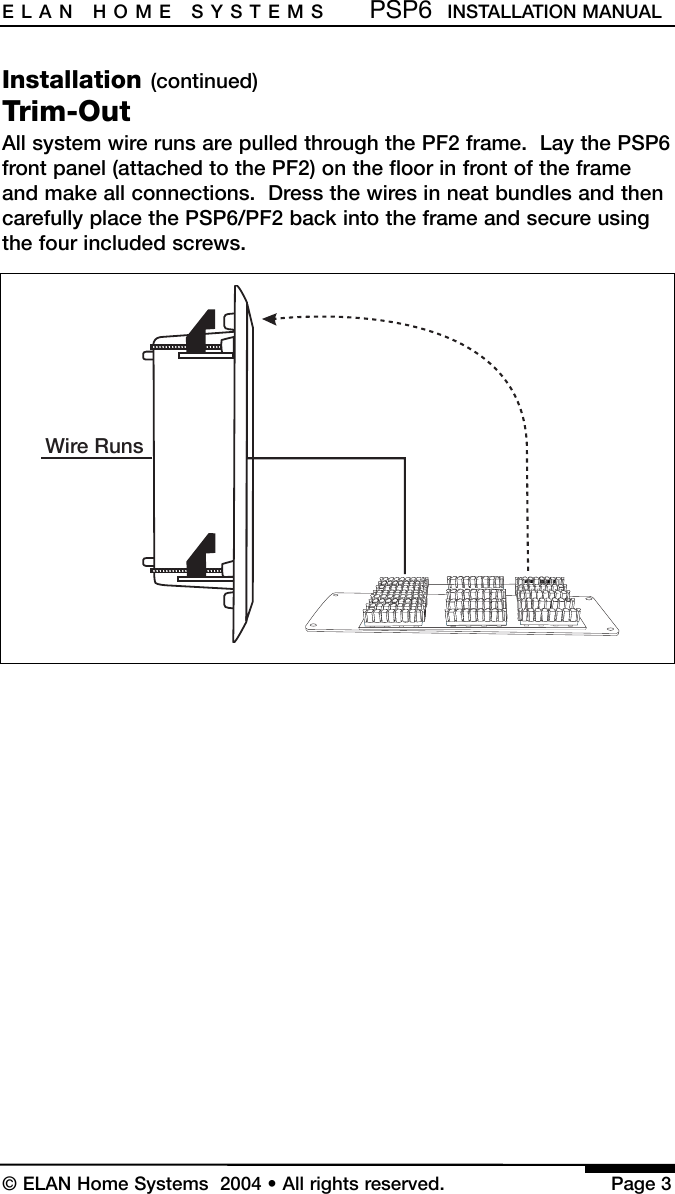 ELAN HOME SYSTEMS PSP6 INSTALLATION MANUAL

Installation (continued)

Trim-Out

All system wire runs are pulled through the PF2 frame. Lay the PSP6 front panel (attached to the PF2) on the floor in front of the frame and make all connections. Dress the wires in neat bundles and then carefully place the PSP6/PF2 back into the frame and secure using the four included screws.

Wire Runs

© ELAN Home Systems 2004 • All rights reserved. Page 3