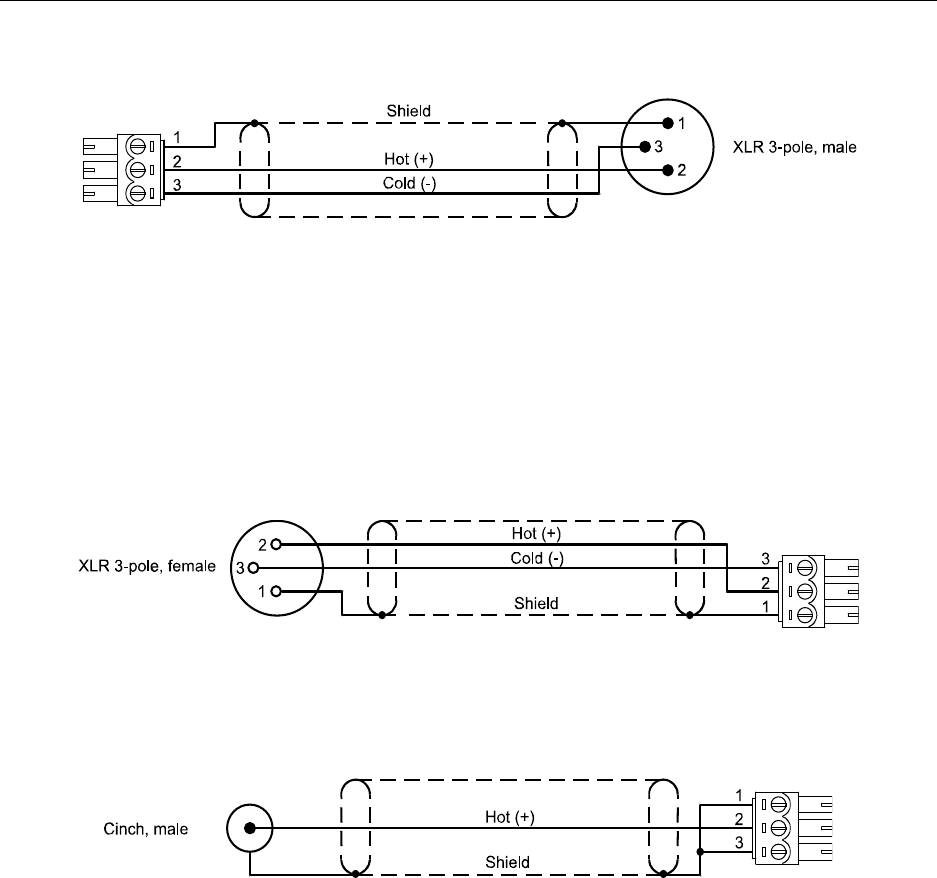 1
2
3

Shield

Hot (+)

Cold (-)

1
3
2

XLR 3-pole, male

XLR 3-pole, female

2
3
1

Hot (+)

Cold (-)

Shield

3
2
1

Cinch, male

Hot (+)

Shield

1
2
3