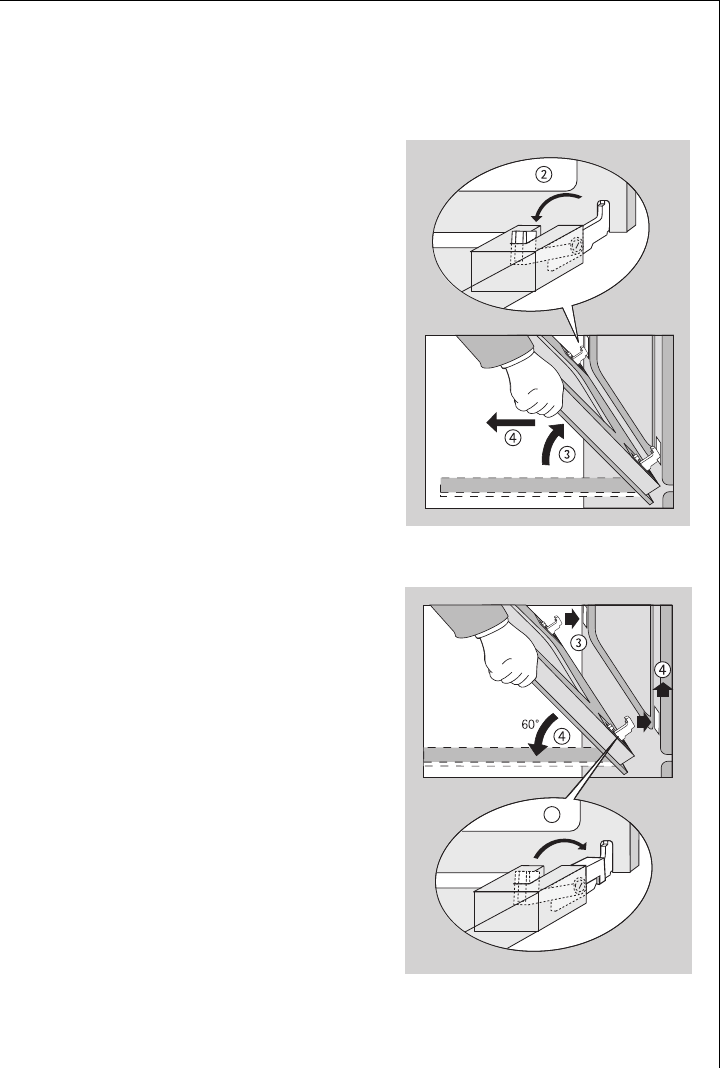 2

4

3

3

4

60°

4