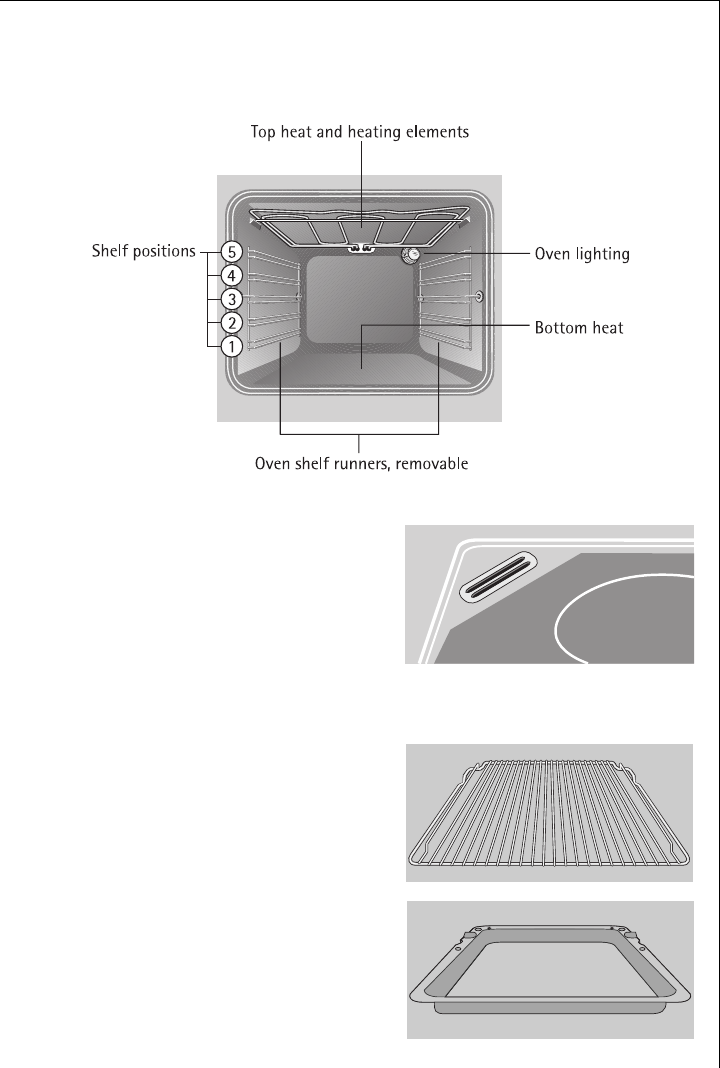 Top heat and heating elements

Shelf positions

5

4

3

2

1

Oven lighting

Bottom heat

Oven shelf runners, removable