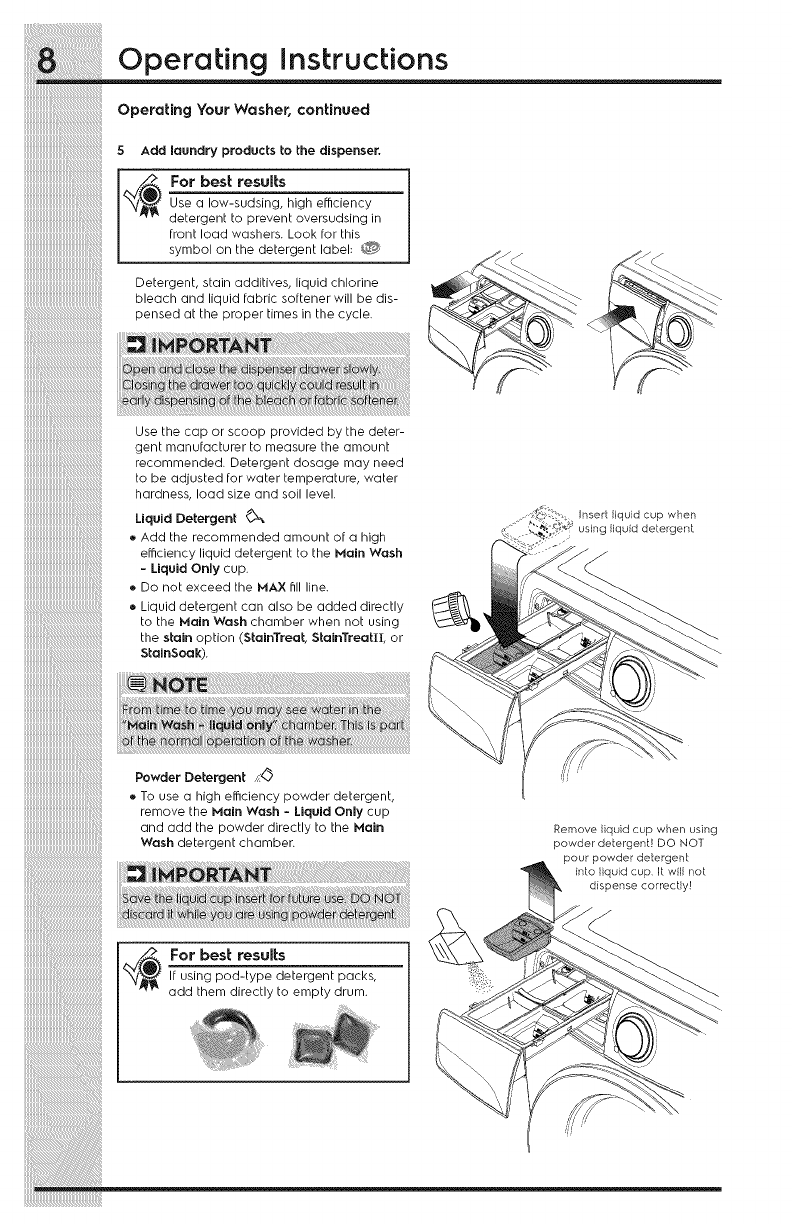 8 Operating Instructions

Operating Your Washer, continued

5 Add laundry products to the dispenser.

For best results
Use a low-sudsing, high efficiency detergent to prevent oversudsing in front load washers. Look for this symbol on the detergent label:

Detergent, stain additives, liquid chlorine bleach and liquid fabric softener will be dispensed at the proper times in the cycle.

IMPORTANT
Open and close the dispenser drawer slowly. Closing the drawer too quickly could result in early dispensing of the bleach or fabric softener.

Use the cap or scoop provided by the detergent manufacturer to measure the amount recommended. Detergent dosage may need to be adjusted for water temperature, water hardness, load size and soil level.

Liquid Detergent
• Add the recommended amount of a high efficiency liquid detergent to the Main Wash - Liquid Only cup.
• Do not exceed the MAX fill line.
• Liquid detergent can also be added directly to the Main Wash chamber when not using the stain option (StainTreat, StainTreatII, or StainSoak).

NOTE
From time to time you may see water in the "Main Wash - liquid only" chamber. This is part of the normal operation of the washer.

Powder Detergent
• To use a high efficiency powder detergent, remove the Main Wash - Liquid Only cup and add the powder directly to the Main Wash detergent chamber.

IMPORTANT
Save the liquid cup insert for future use. DO NOT discard it while you are using powder detergent.

For best results
If using pod-type detergent packs, add them directly to empty drum.

Insert liquid cup when using liquid detergent

Remove liquid cup when using powder detergent! DO NOT pour powder detergent into liquid cup. It will not dispense correctly!